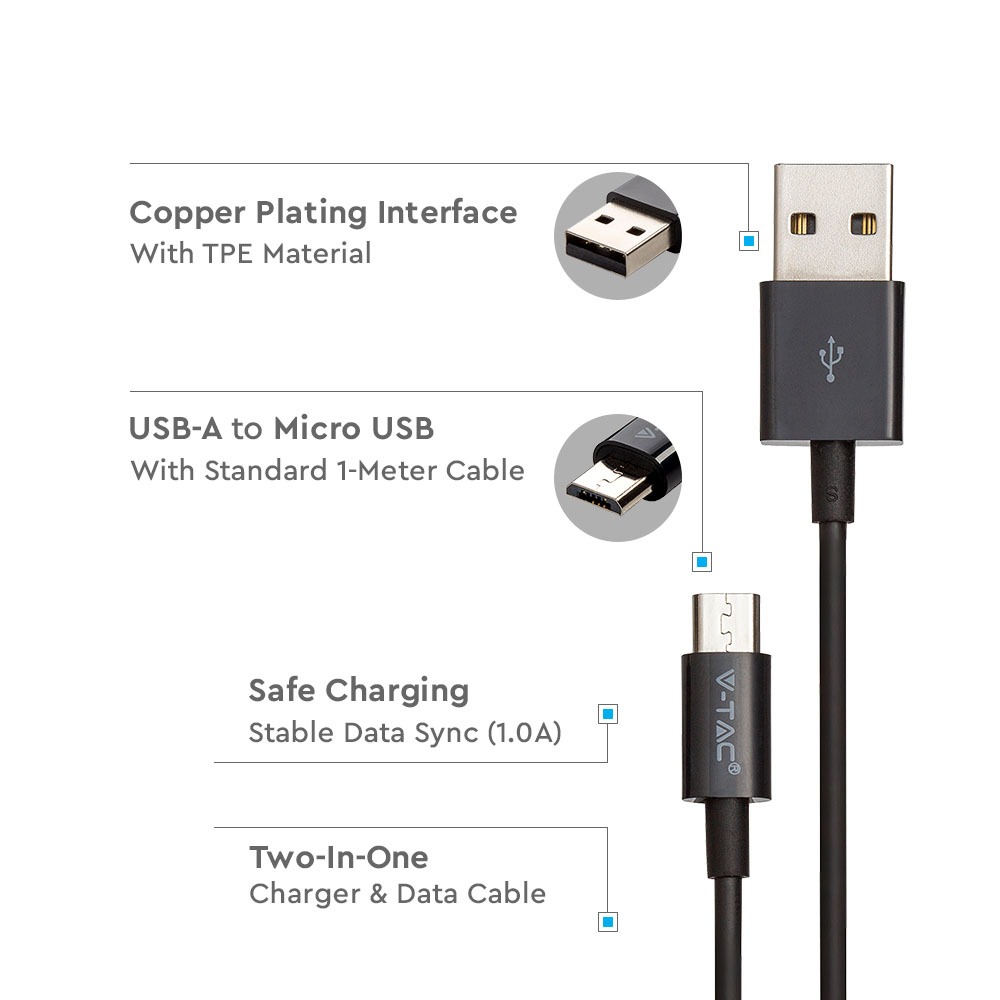 Copper Plating Interface
With TPE Material

USB-A to Micro USB
With Standard 1-Meter Cable

Safe Charging
Stable Data Sync (1.0A)

Two-In-One
Charger & Data Cable

V-TAC®