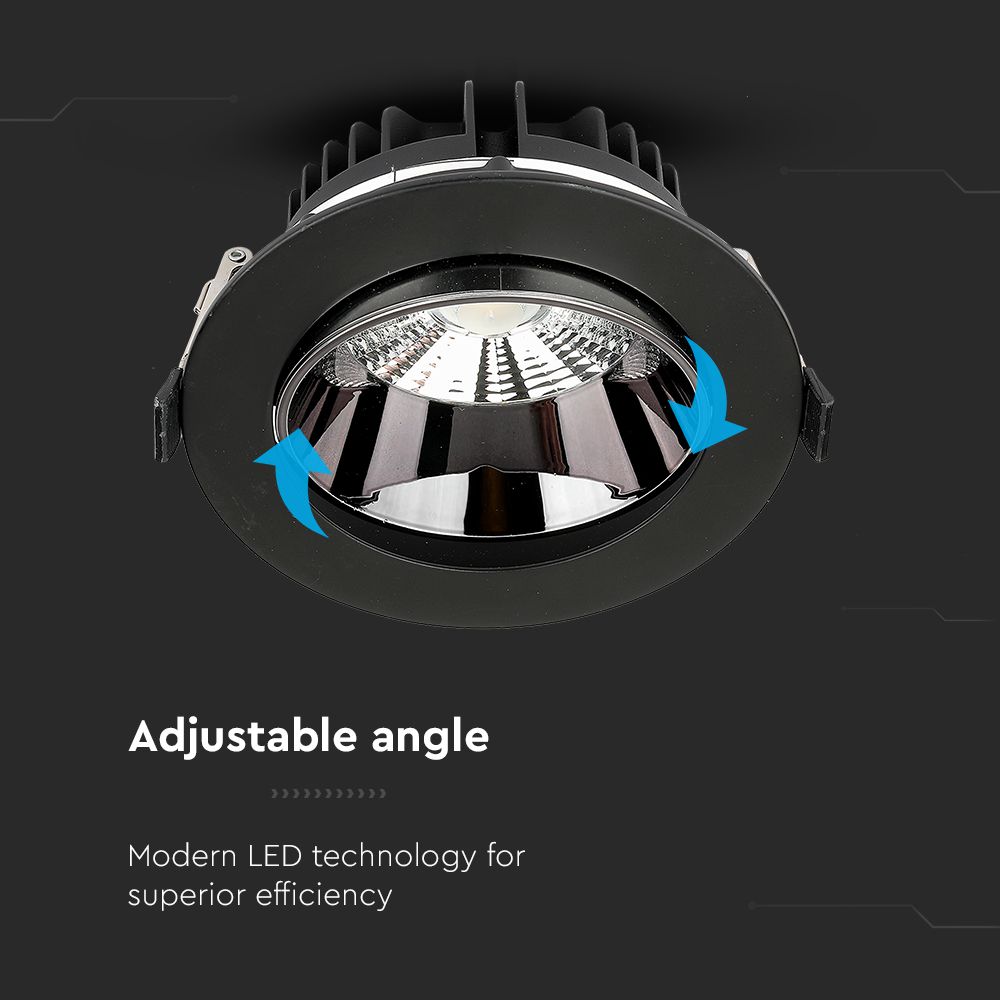 Adjustable angle

Modern LED technology for superior efficiency