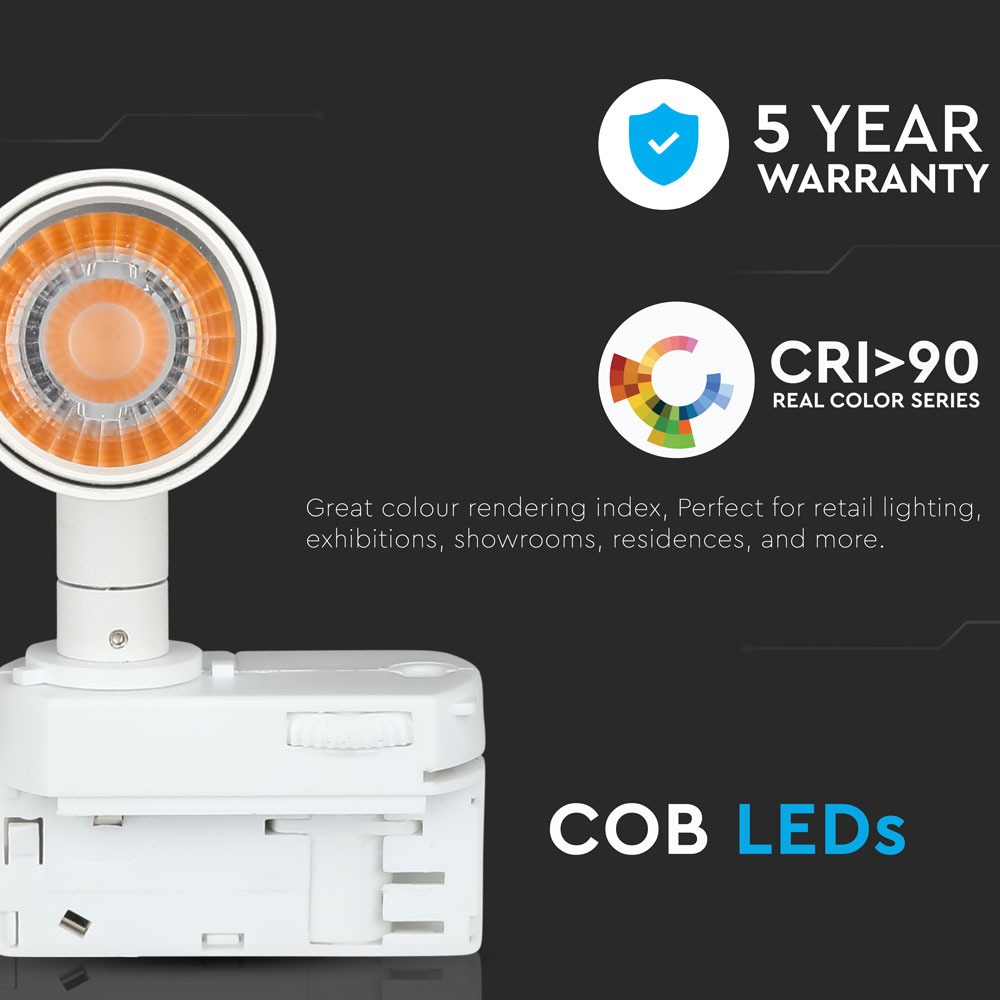 5 YEAR
WARRANTY

CRI>90
REAL COLOR SERIES

Great colour rendering index, Perfect for retail lighting, exhibitions, showrooms, residences, and more.

COB LEDs