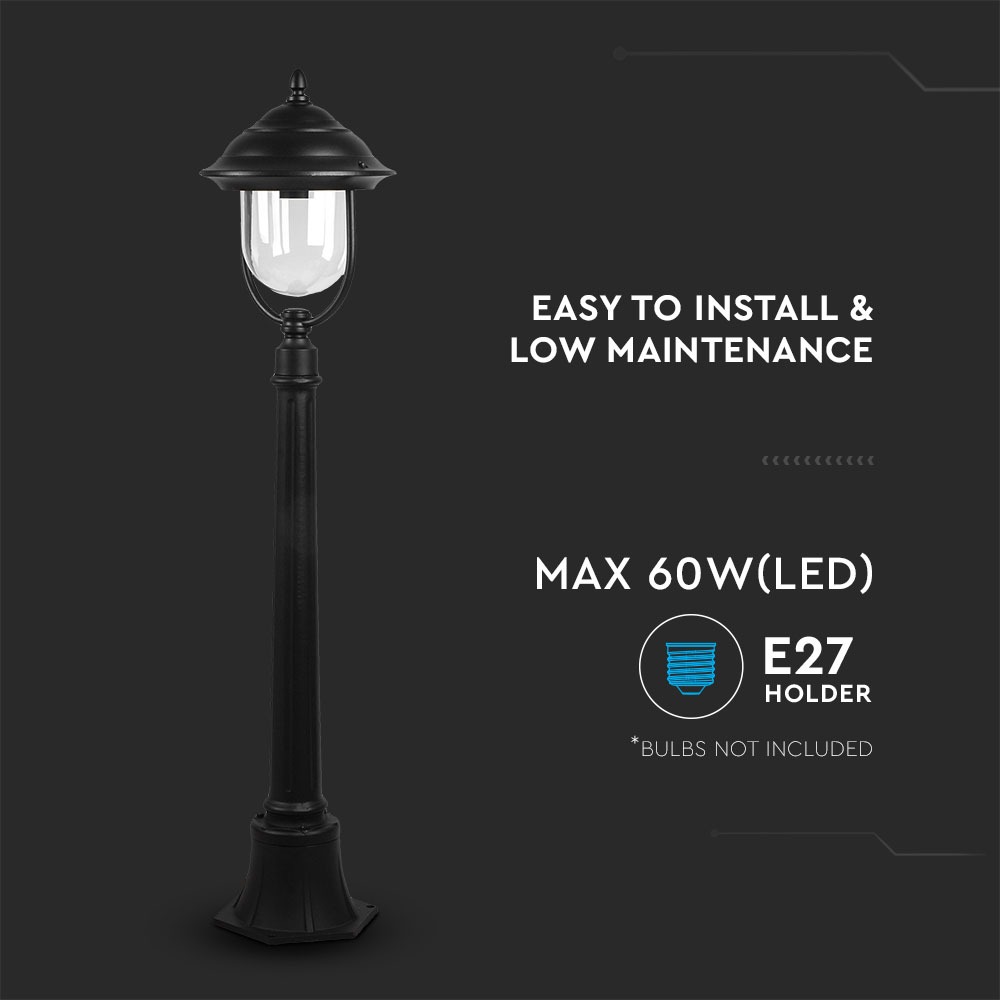 EASY TO INSTALL &
LOW MAINTENANCE

MAX 60W(LED)

E27
HOLDER

*BULBS NOT INCLUDED