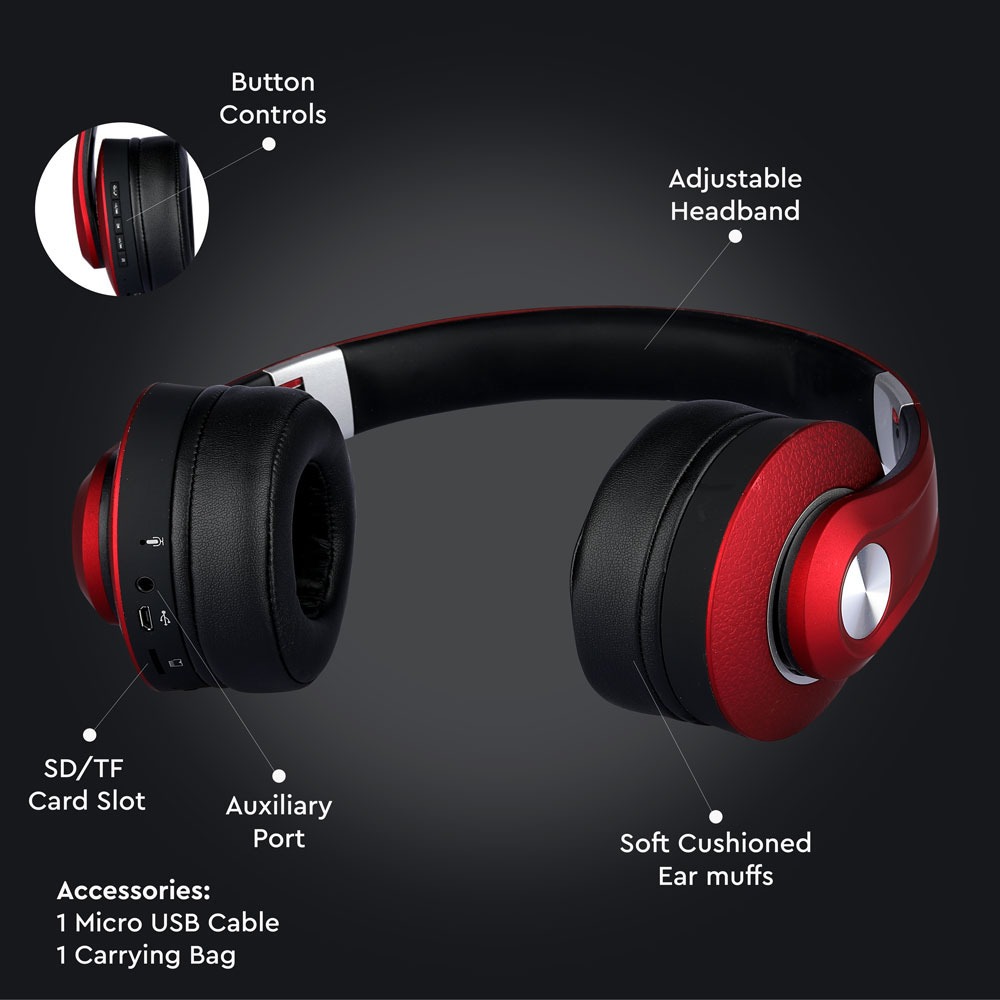 Button Controls

Adjustable Headband

SD/TF Card Slot

Auxiliary Port

Soft Cushioned Ear muffs

Accessories:
1 Micro USB Cable
1 Carrying Bag