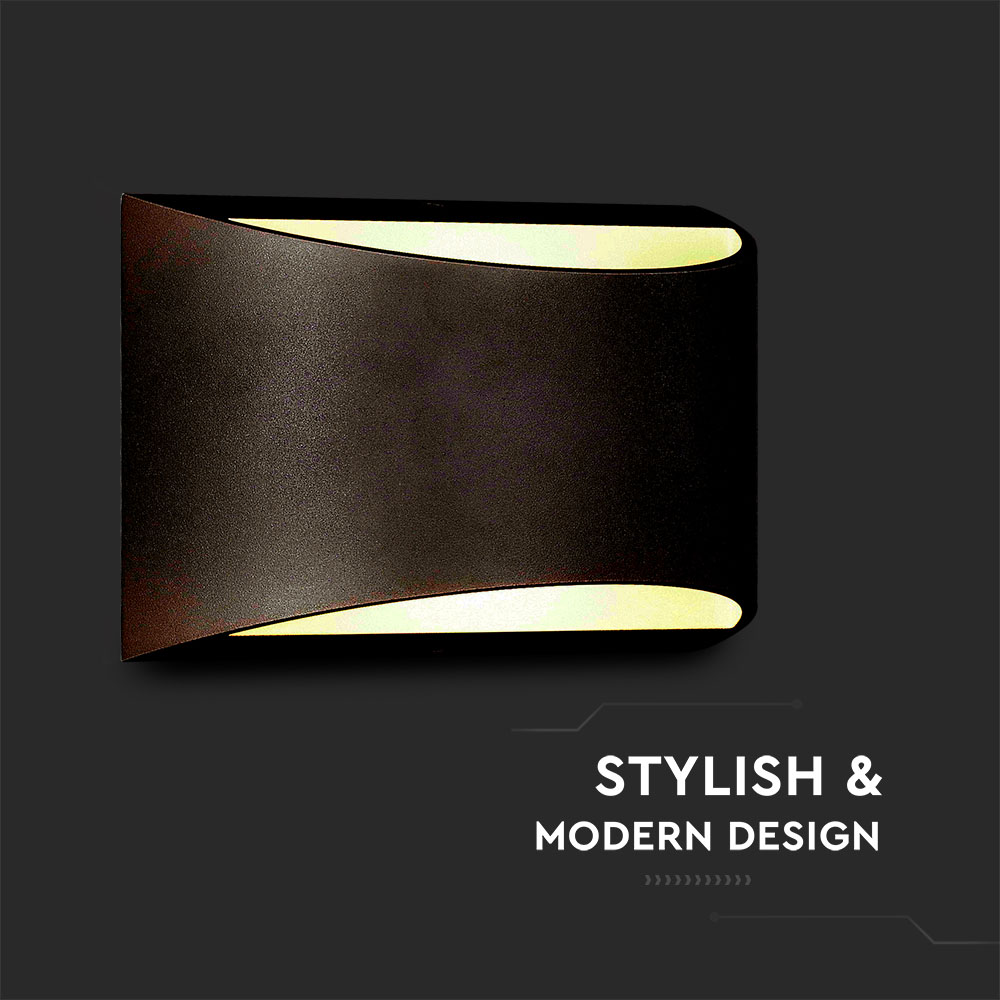 STYLISH &
MODERN DESIGN