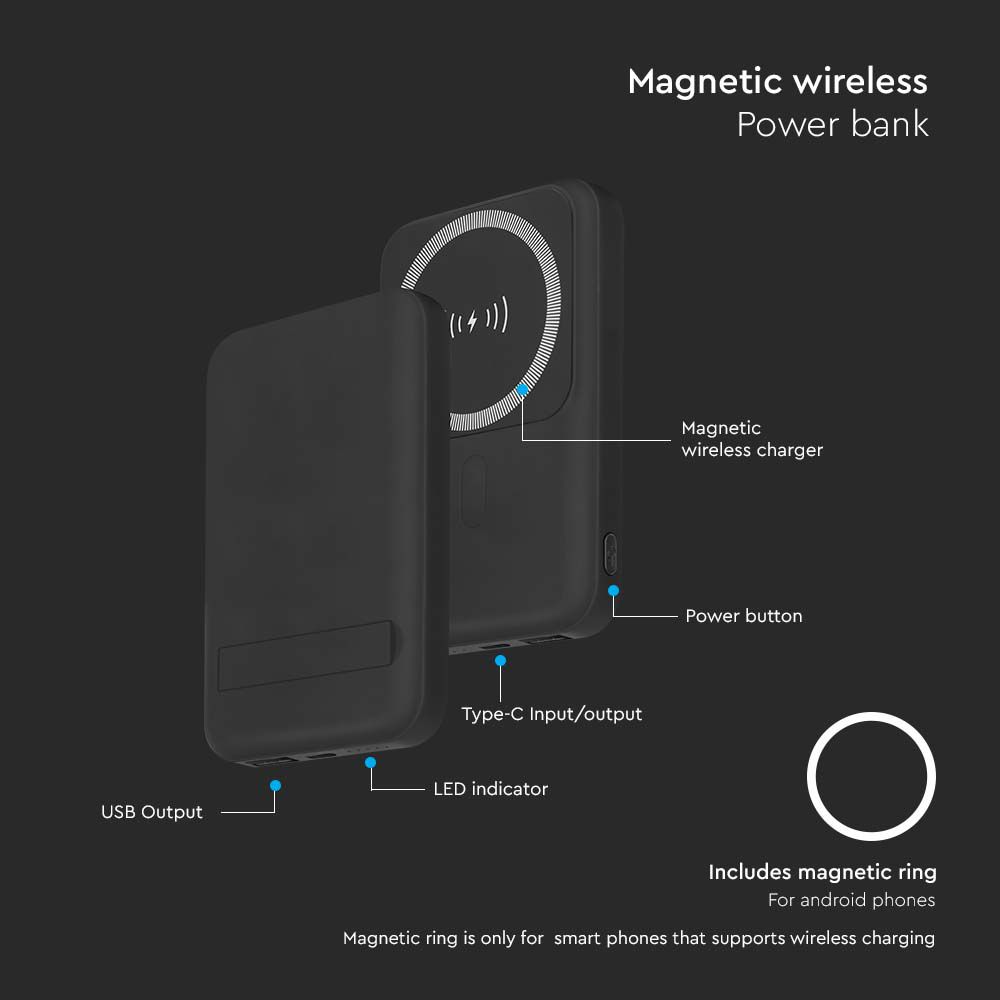 Magnetic wireless
Power bank

Magnetic wireless charger

Power button

Type-C Input/output

LED indicator

USB Output

Includes magnetic ring
For android phones

Magnetic ring is only for smart phones that supports wireless charging