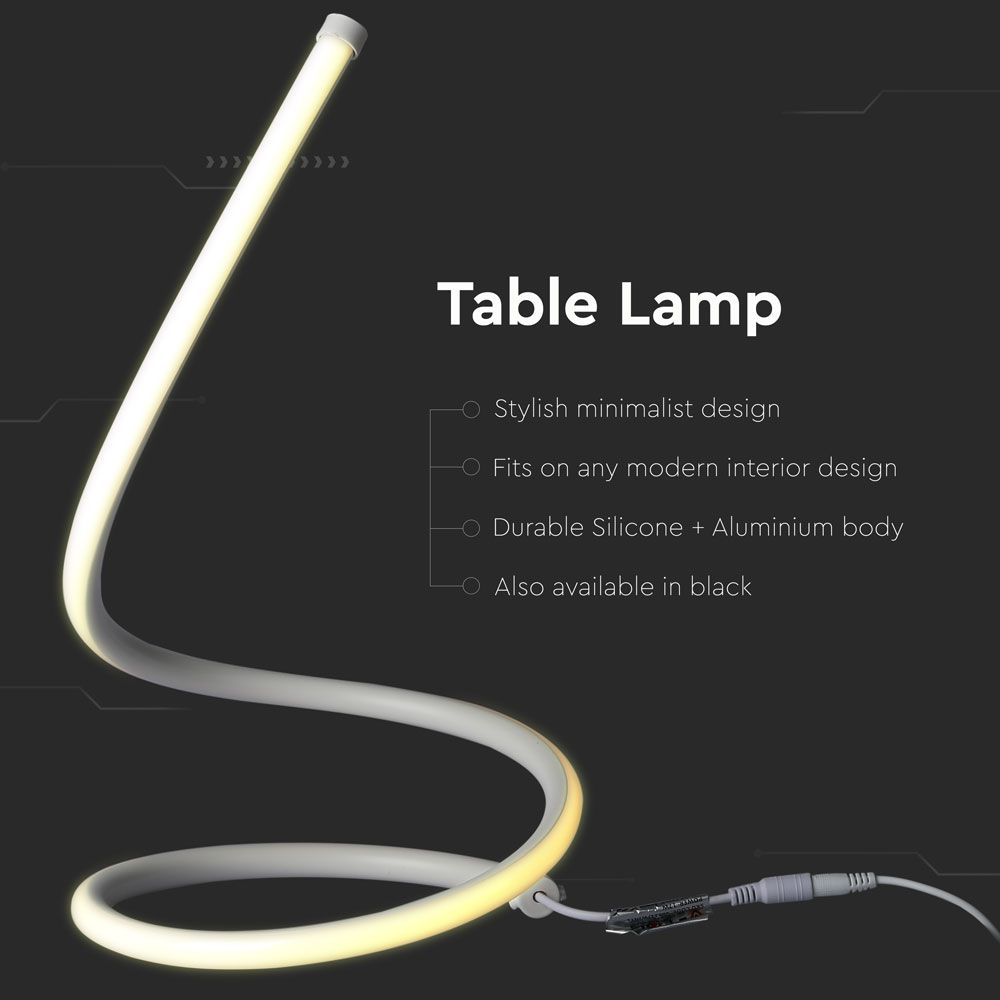 Table Lamp

Stylish minimalist design

Fits on any modern interior design

Durable Silicone + Aluminium body

Also available in black