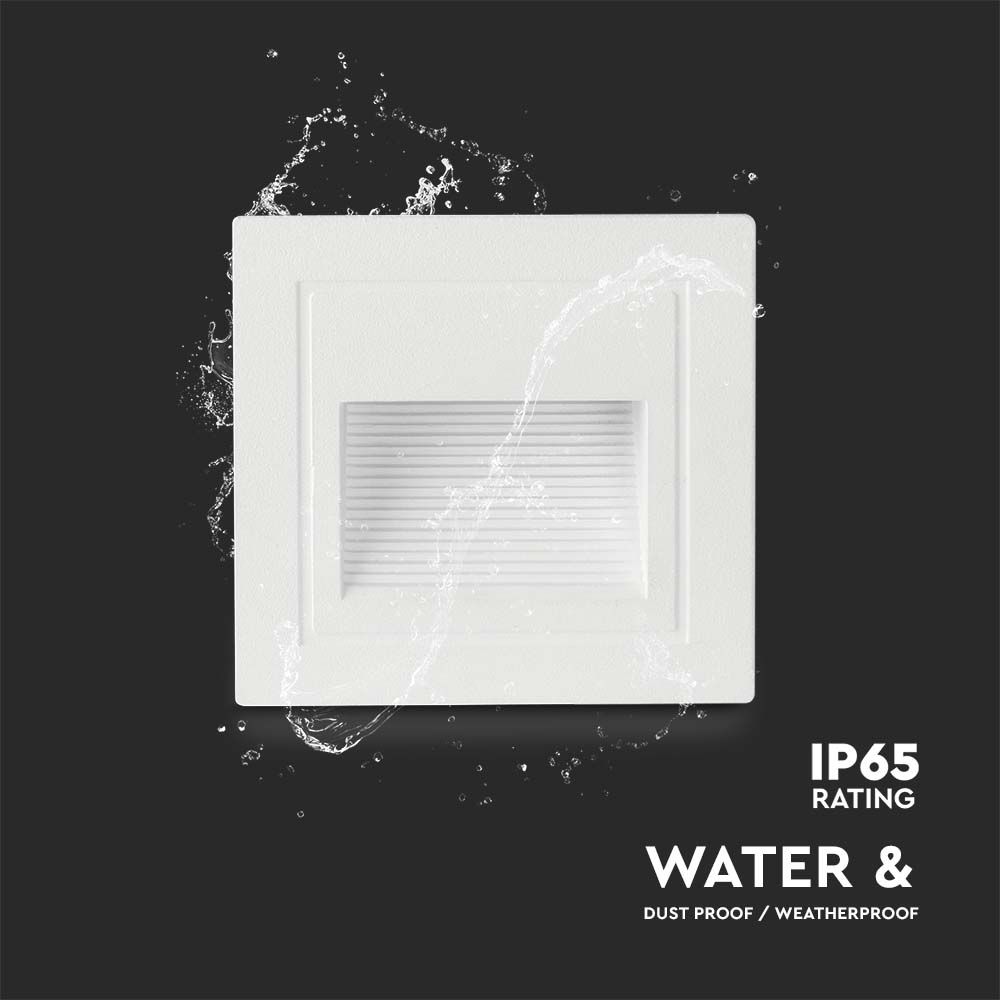 IP65
RATING

WATER &
DUST PROOF / WEATHERPROOF