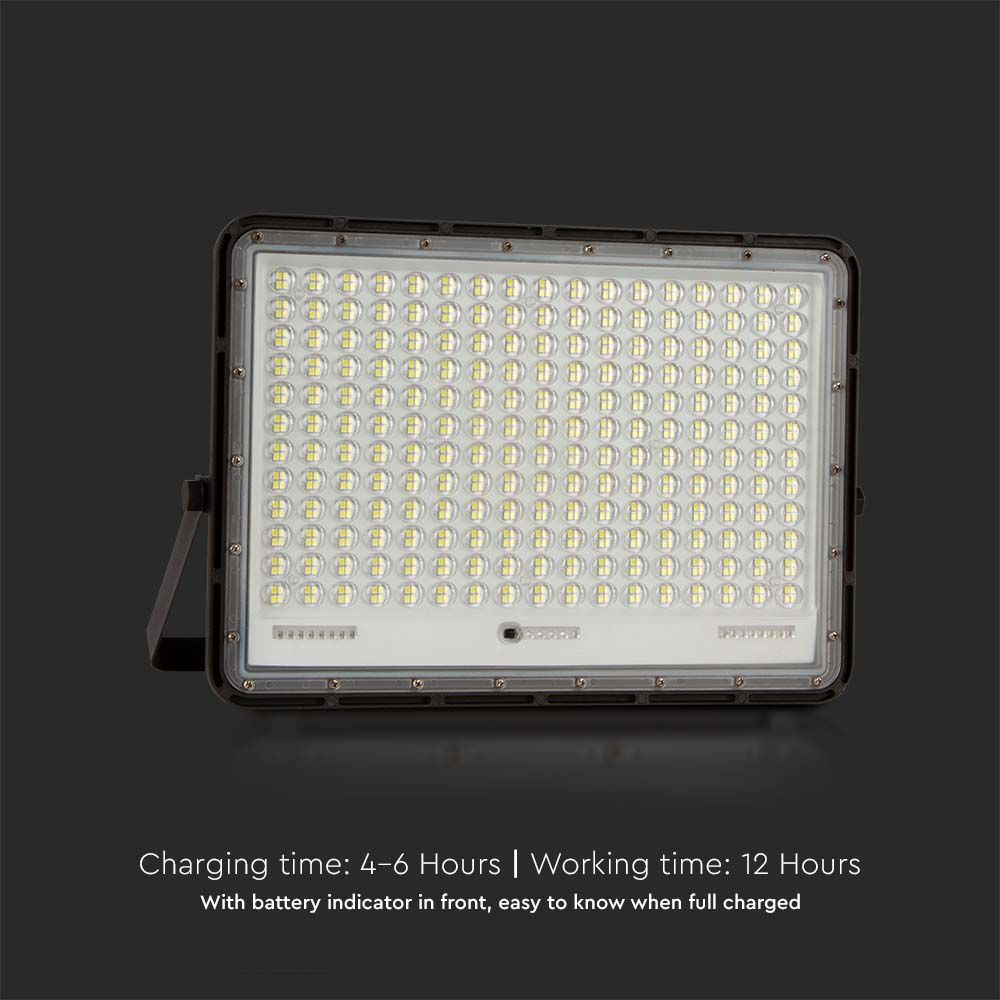 Charging time: 4-6 Hours | Working time: 12 Hours
With battery indicator in front, easy to know when full charged