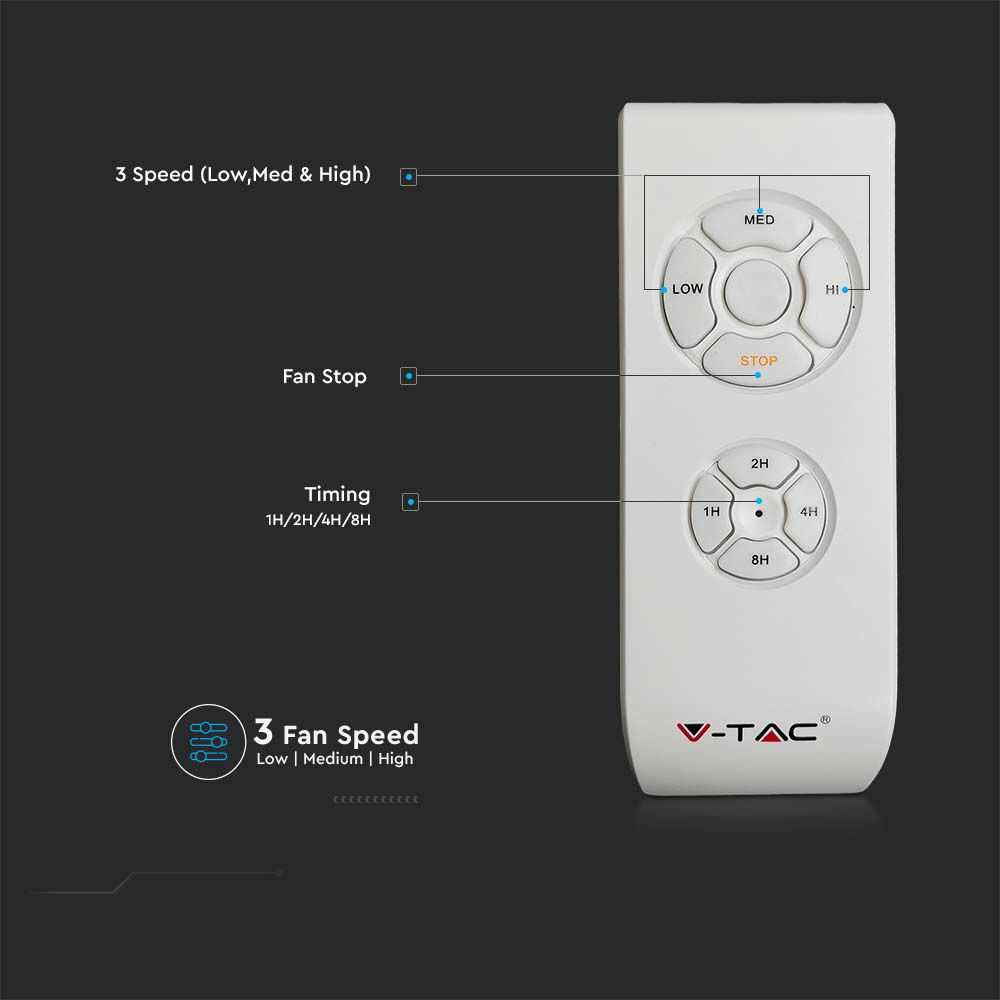 3 Speed (Low,Med & High)

MED

LOW

Hi

STOP

Fan Stop

Timing
1H/2H/4H/8H

2H

1H

4H

8H

3 Fan Speed
Low | Medium | High

V-TAC®