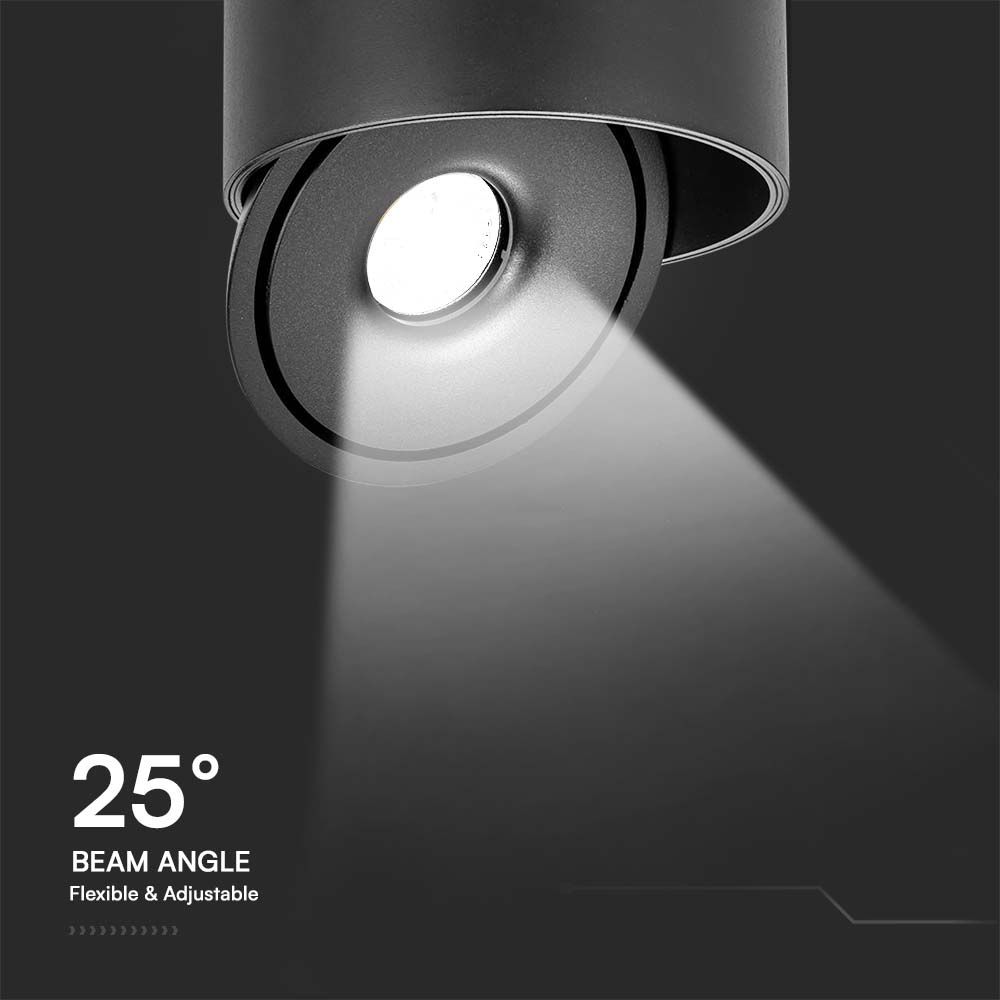 25°
BEAM ANGLE
Flexible & Adjustable