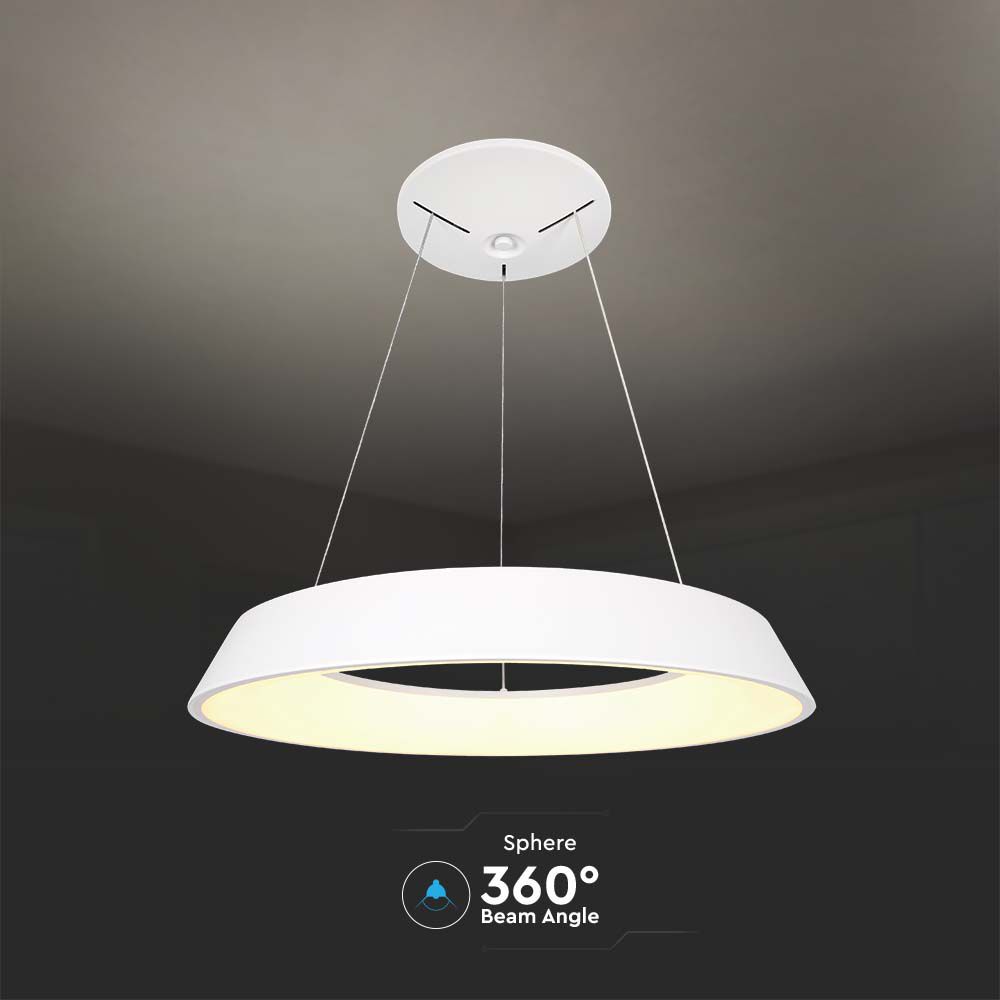 Sphere
360°
Beam Angle