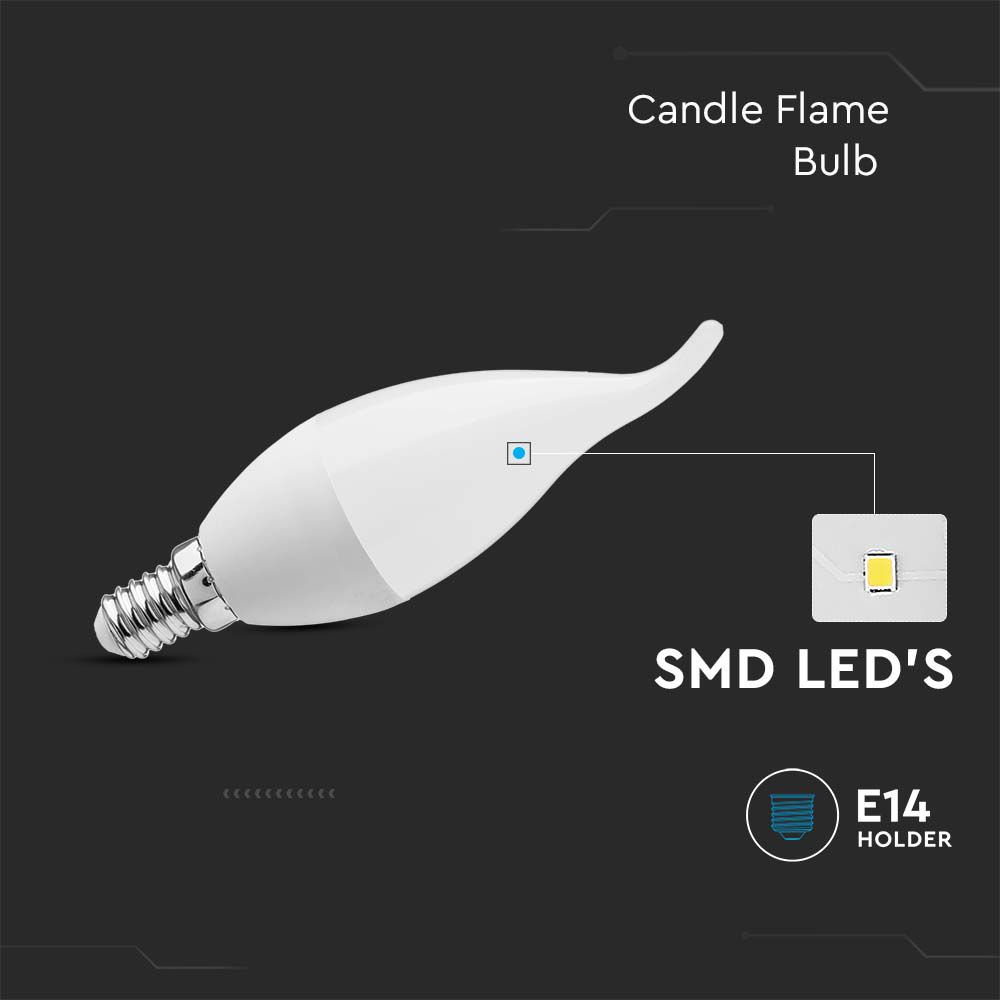 Candle Flame
Bulb

SMD LED'S

E14
HOLDER