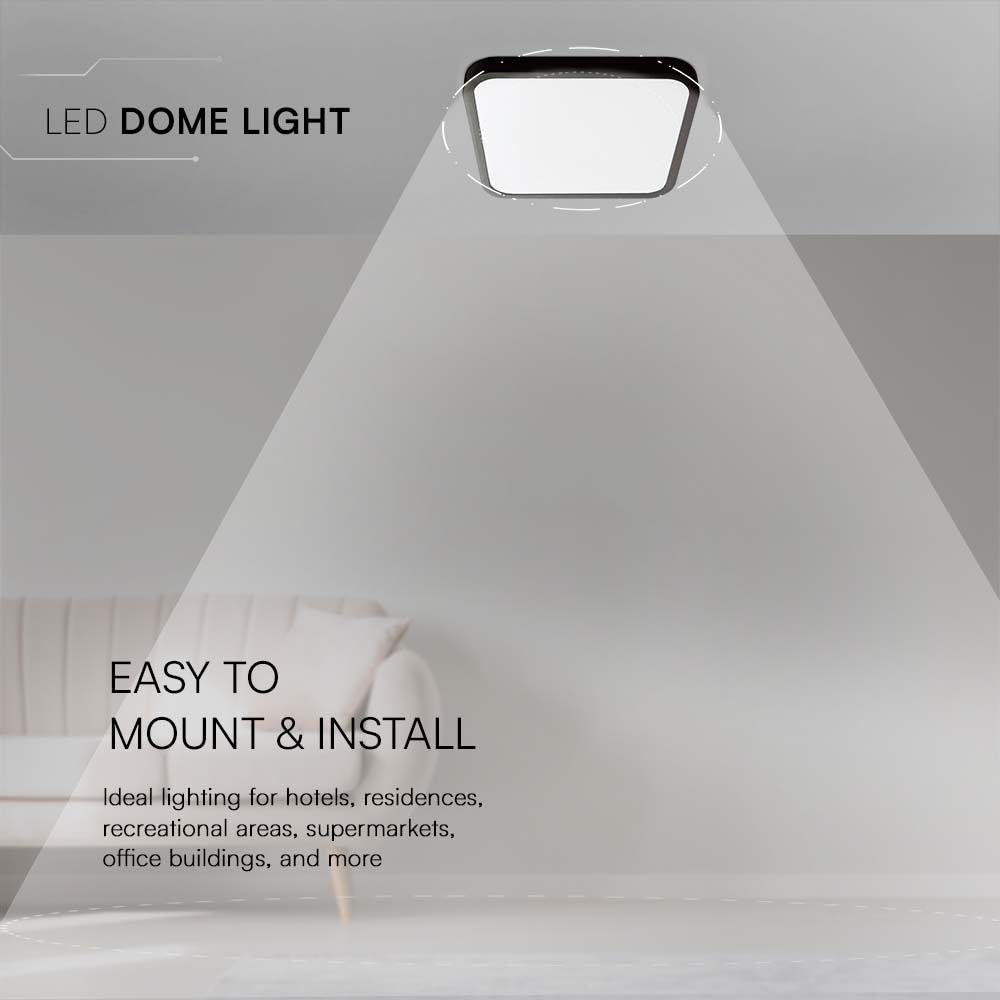 LED DOME LIGHT

EASY TO
MOUNT & INSTALL

Ideal lighting for hotels, residences, recreational areas, supermarkets, office buildings, and more