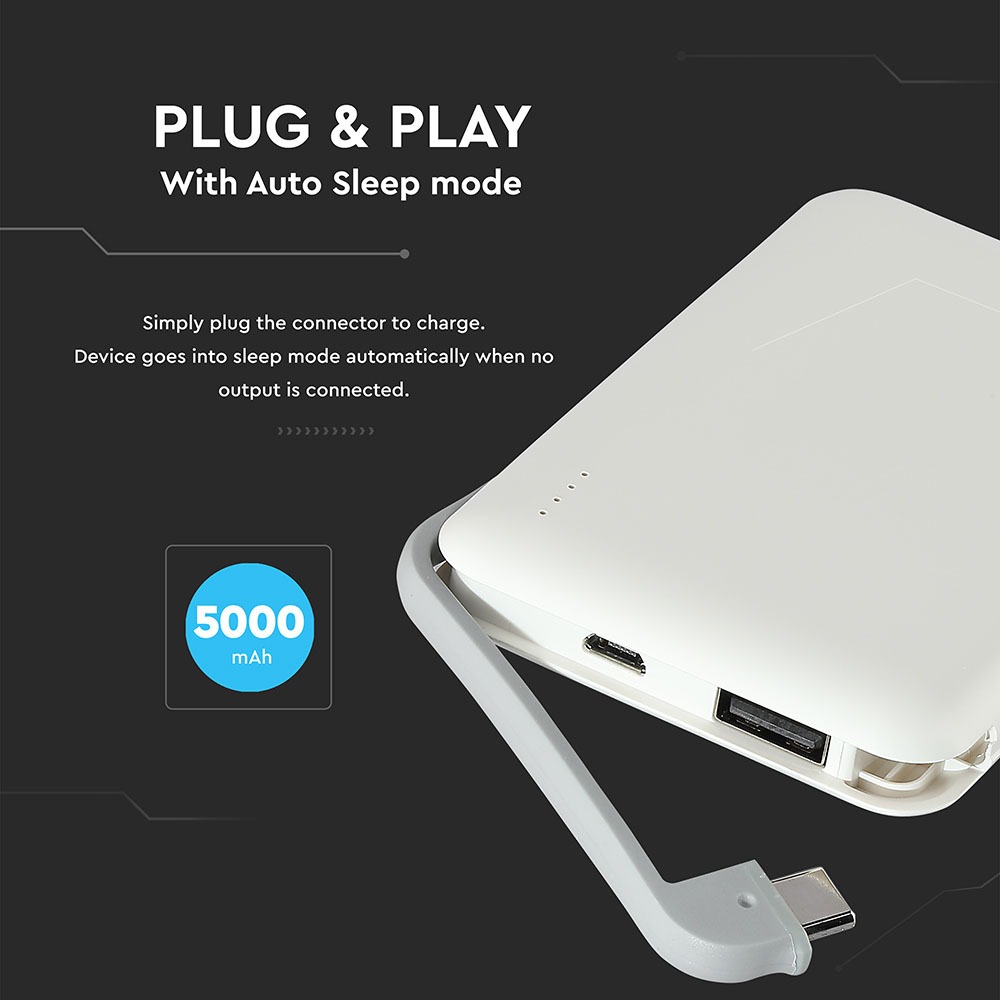 PLUG & PLAY
With Auto Sleep mode

Simply plug the connector to charge.
Device goes into sleep mode automatically when no output is connected.

5000
mAh