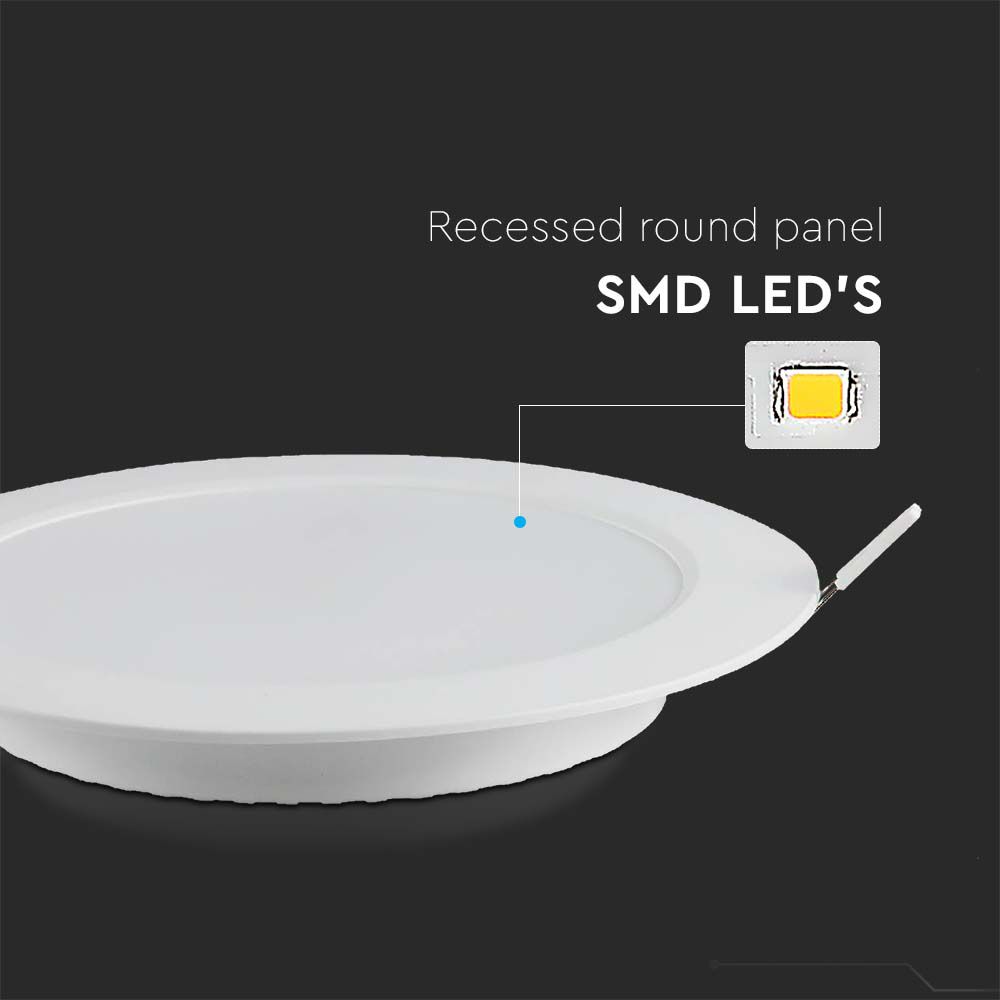 Recessed round panel
SMD LED'S