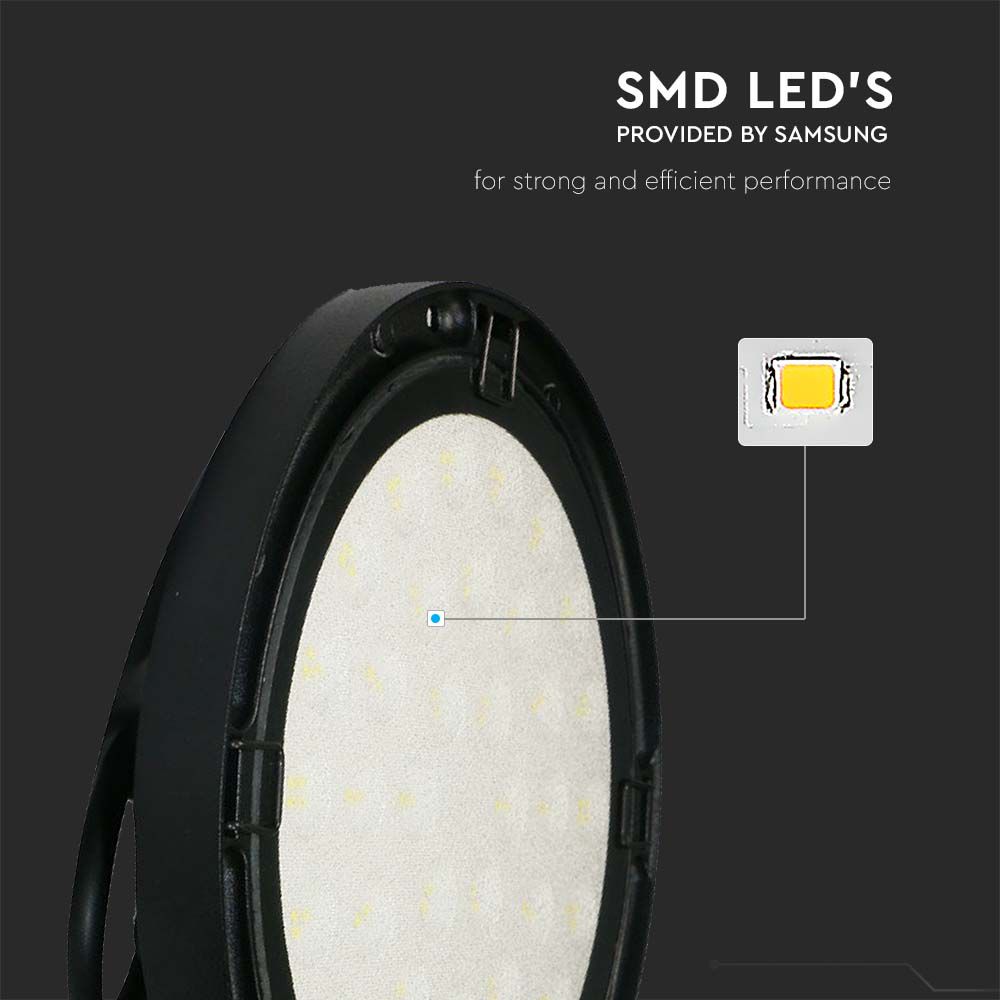 SMD LED'S
PROVIDED BY SAMSUNG

for strong and efficient performance