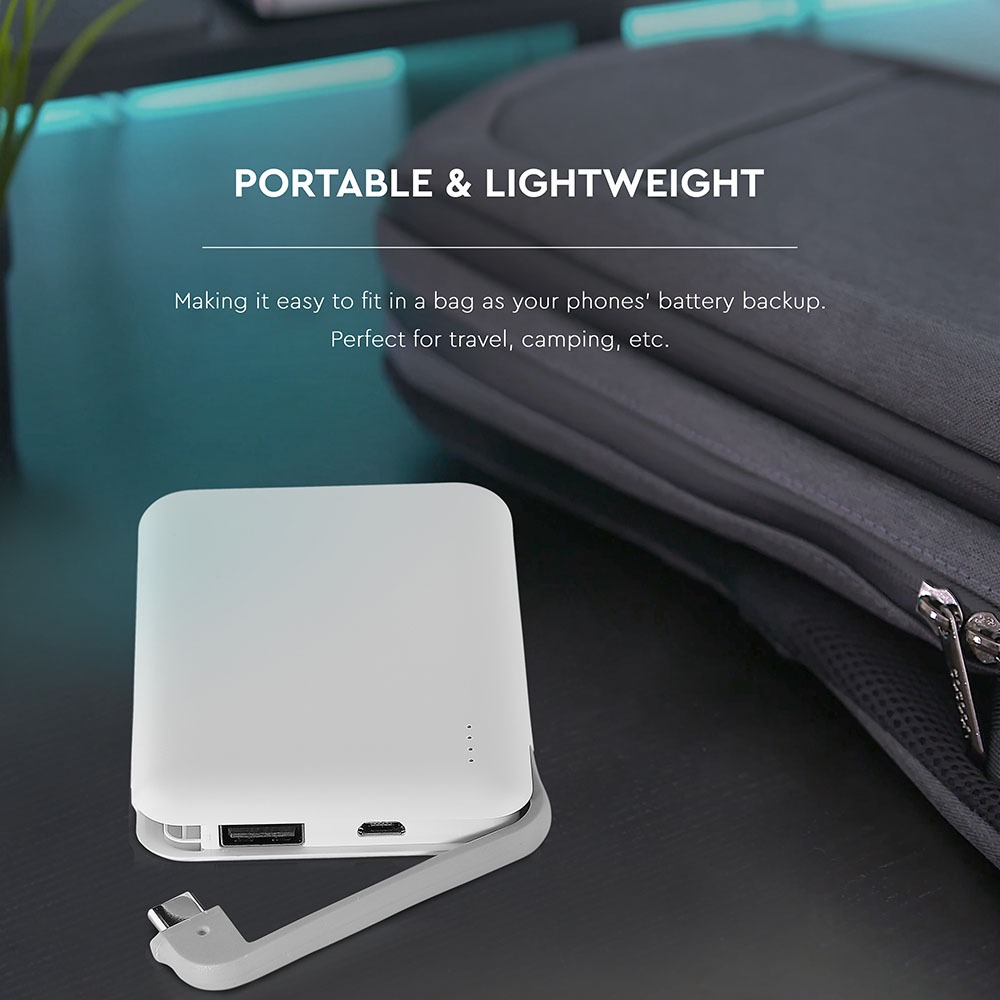 PORTABLE & LIGHTWEIGHT

Making it easy to fit in a bag as your phones' battery backup. Perfect for travel, camping, etc.