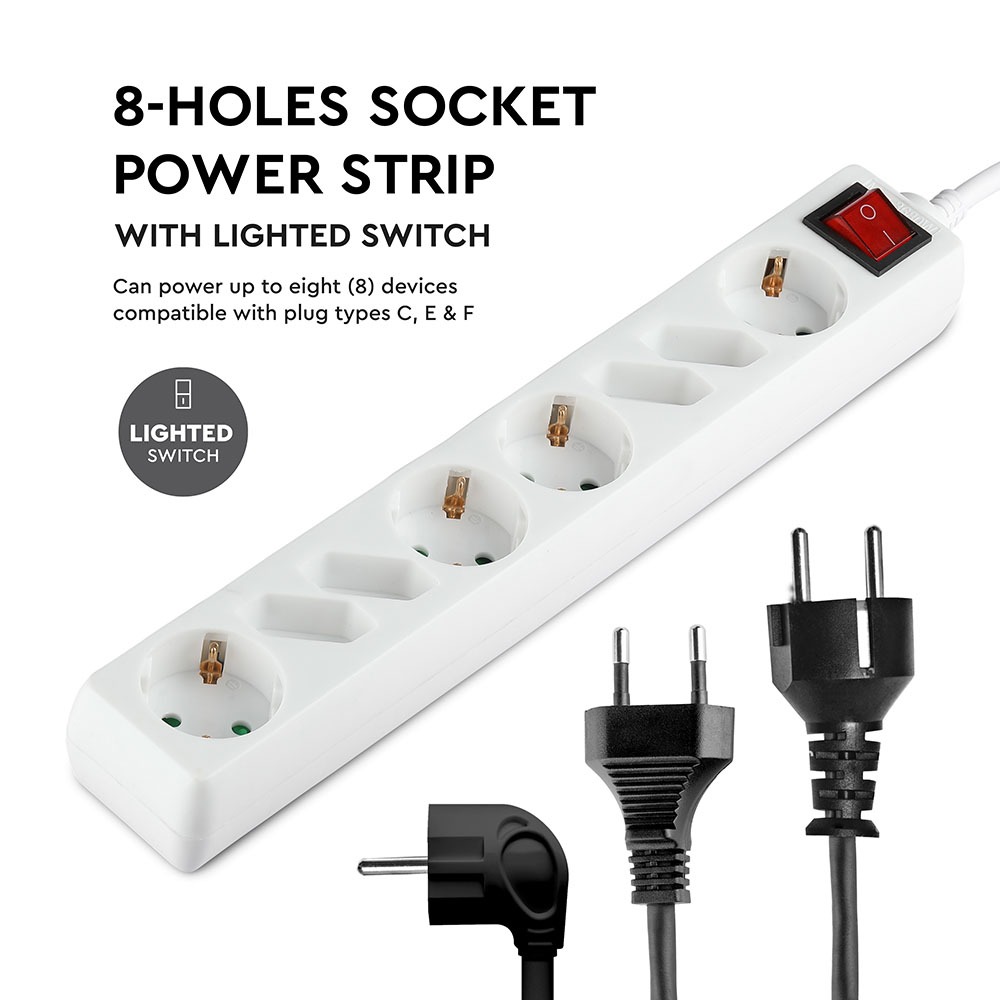 8-HOLES SOCKET POWER STRIP

WITH LIGHTED SWITCH

Can power up to eight (8) devices compatible with plug types C, E & F

LIGHTED SWITCH