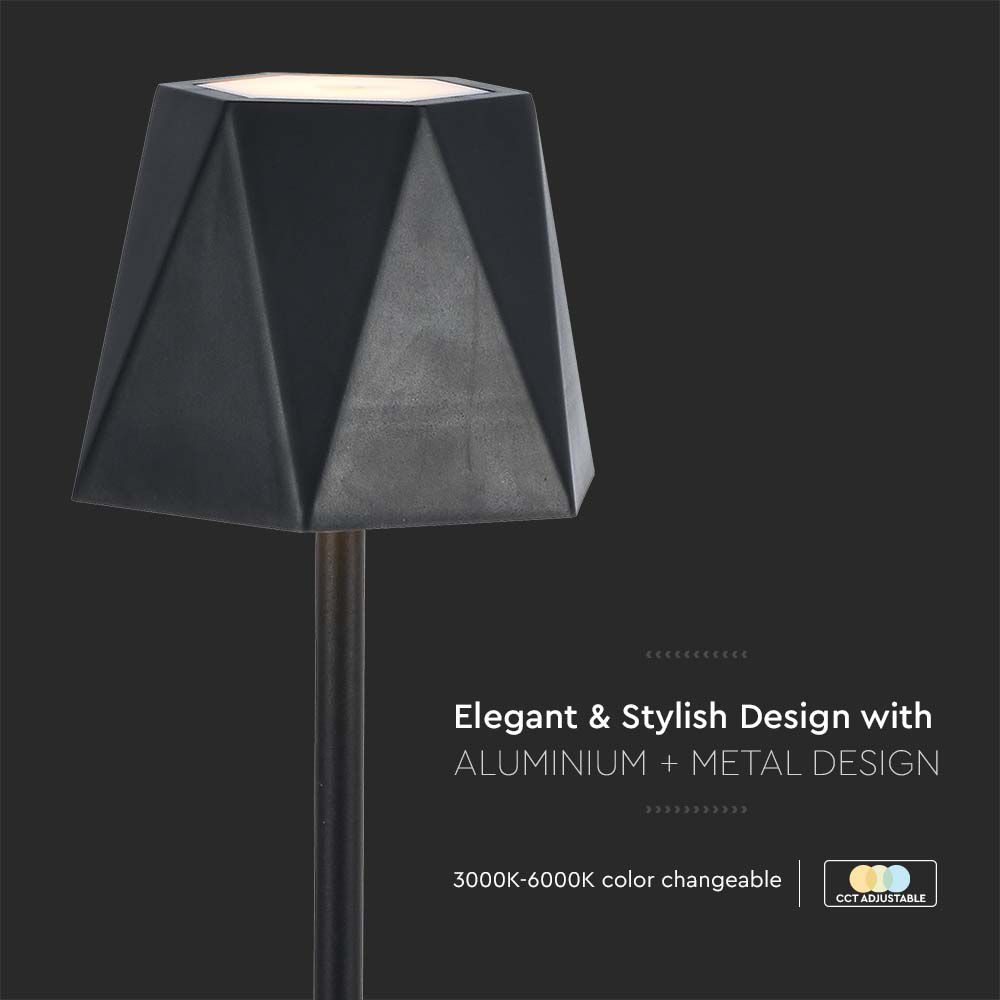 Elegant & Stylish Design with
ALUMINIUM + METAL DESIGN

3000K-6000K color changeable

CCT ADJUSTABLE