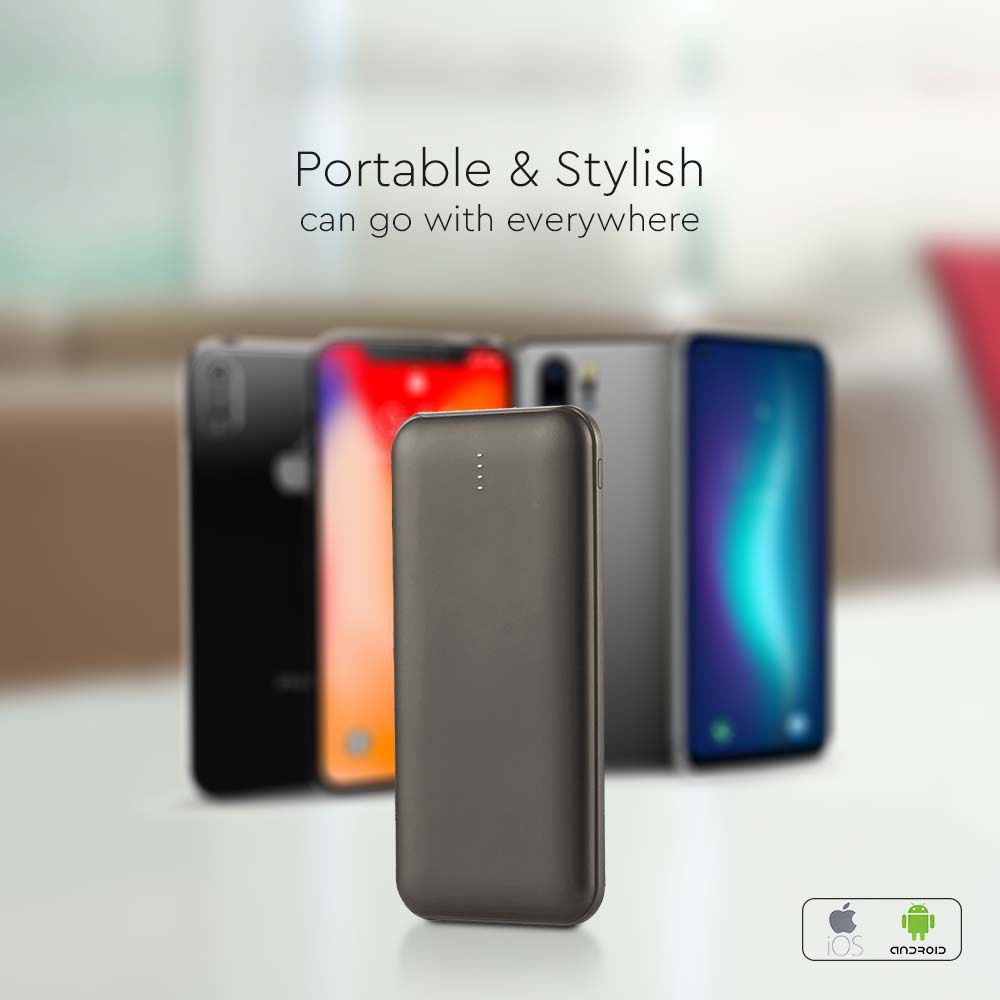 Portable & Stylish
can go with everywhere

iOS
ANDROID