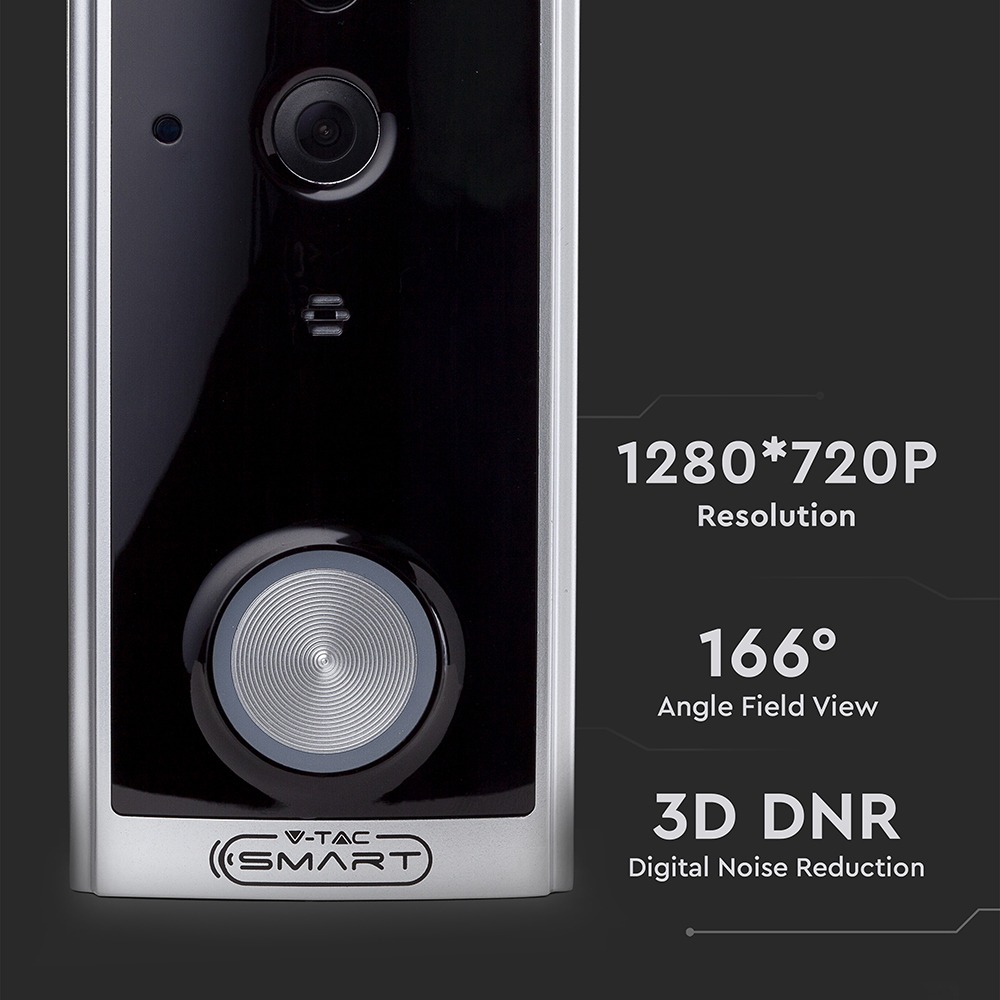 V-TAC
SMART

1280*720P
Resolution

166°
Angle Field View

3D DNR
Digital Noise Reduction