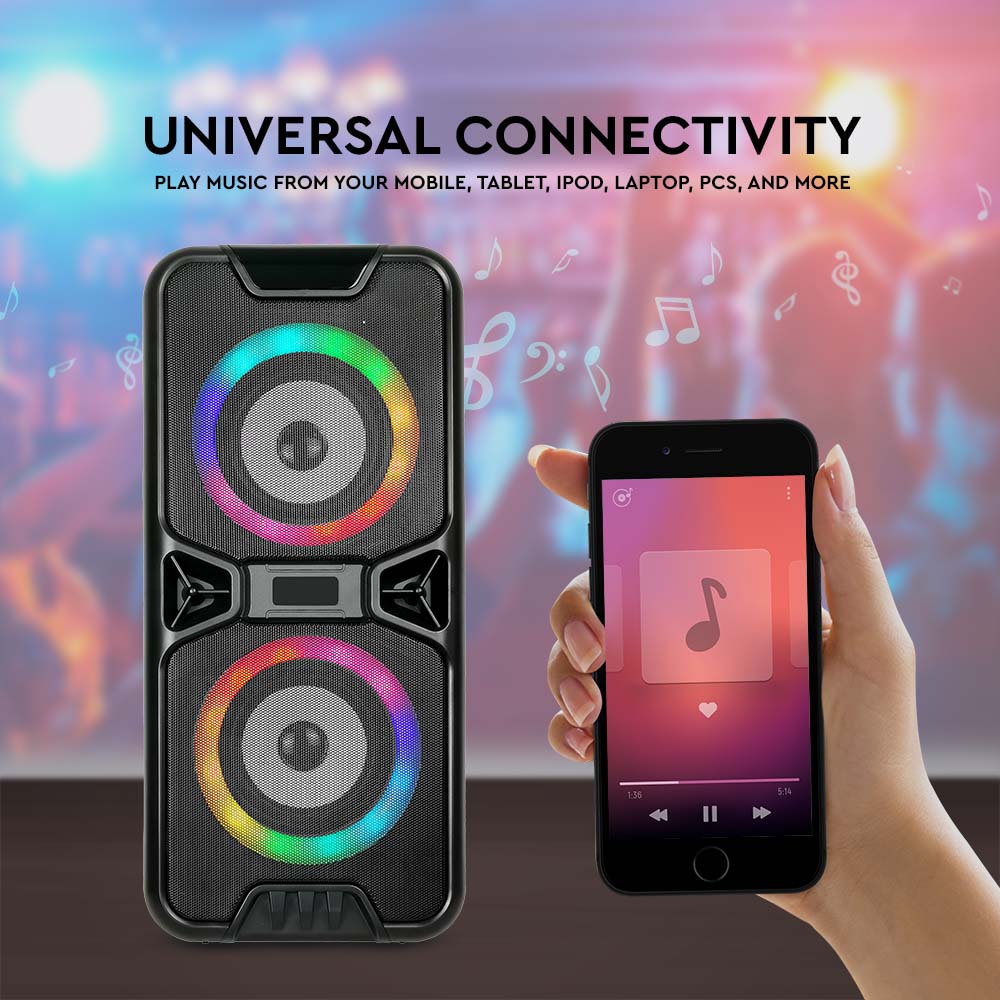 UNIVERSAL CONNECTIVITY
PLAY MUSIC FROM YOUR MOBILE, TABLET, IPOD, LAPTOP, PCS, AND MORE

1:36
5:14