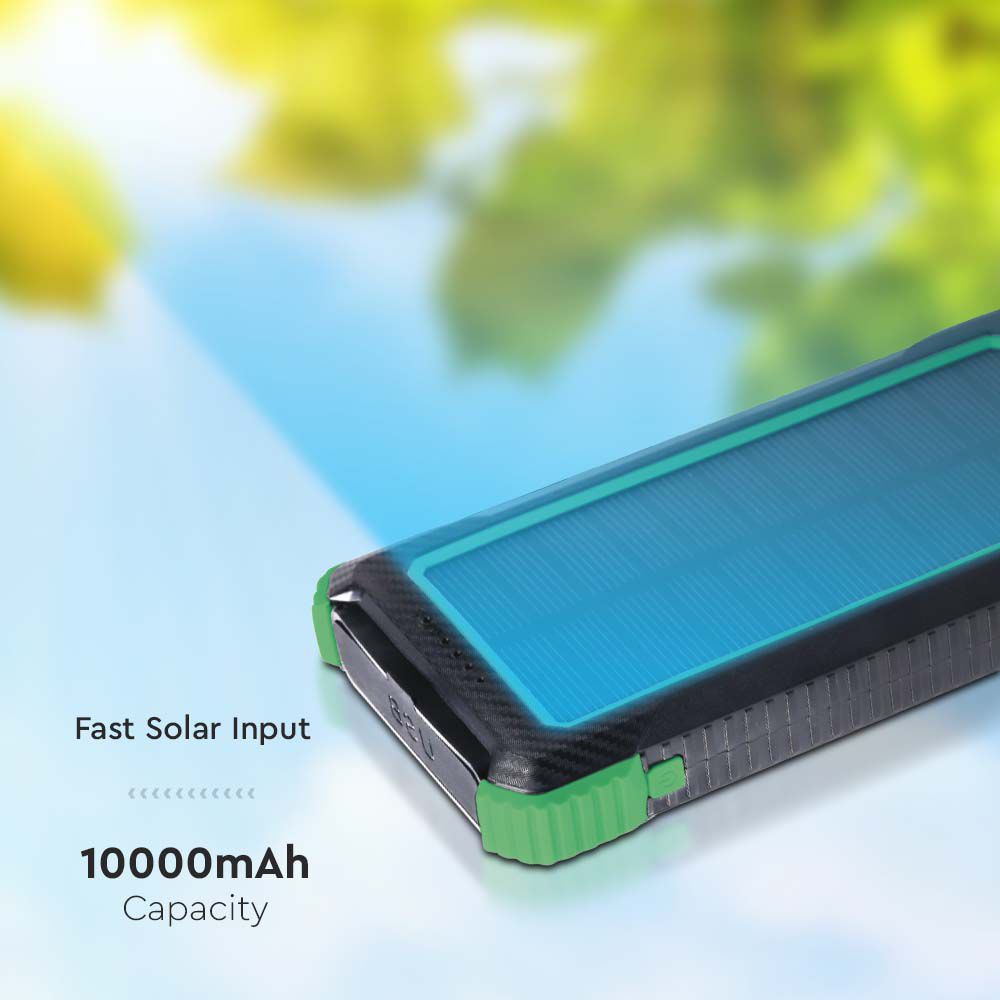 Fast Solar Input

10000mAh
Capacity