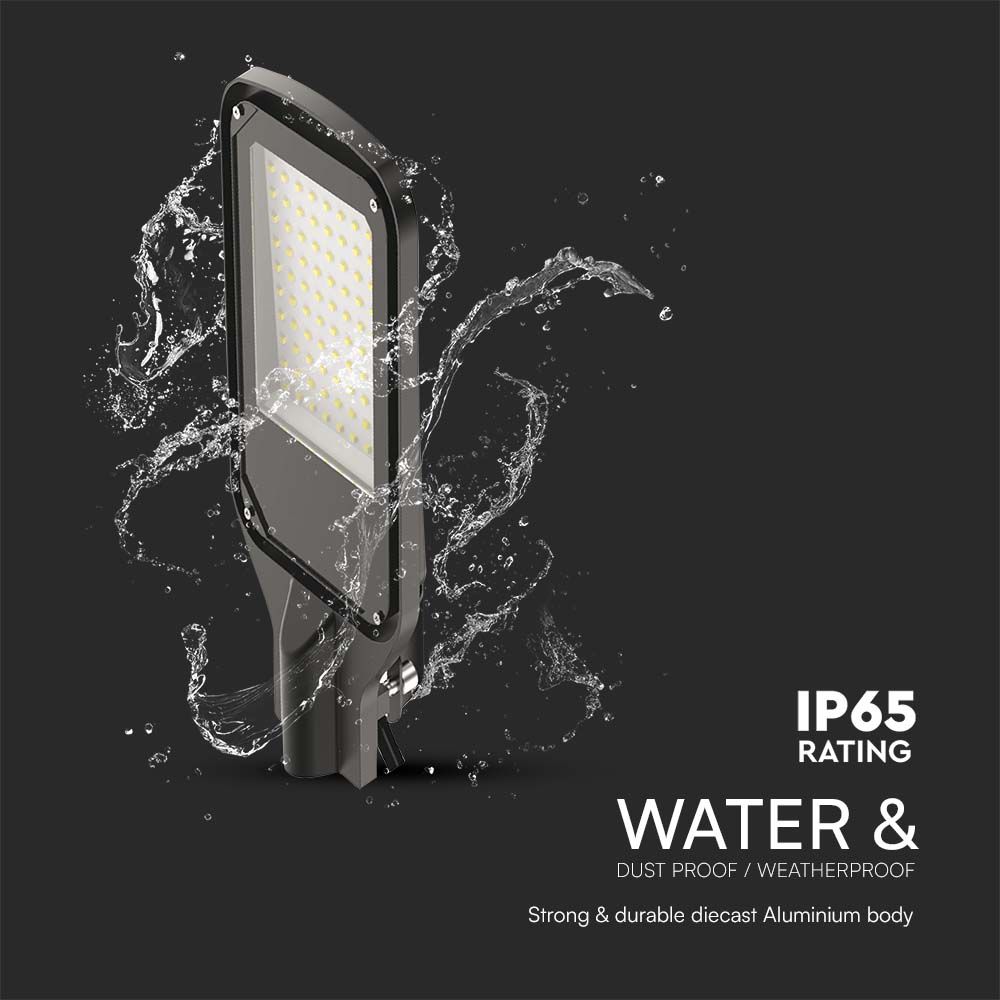 IP65
RATING

WATER &
DUST PROOF / WEATHERPROOF

Strong & durable diecast Aluminium body