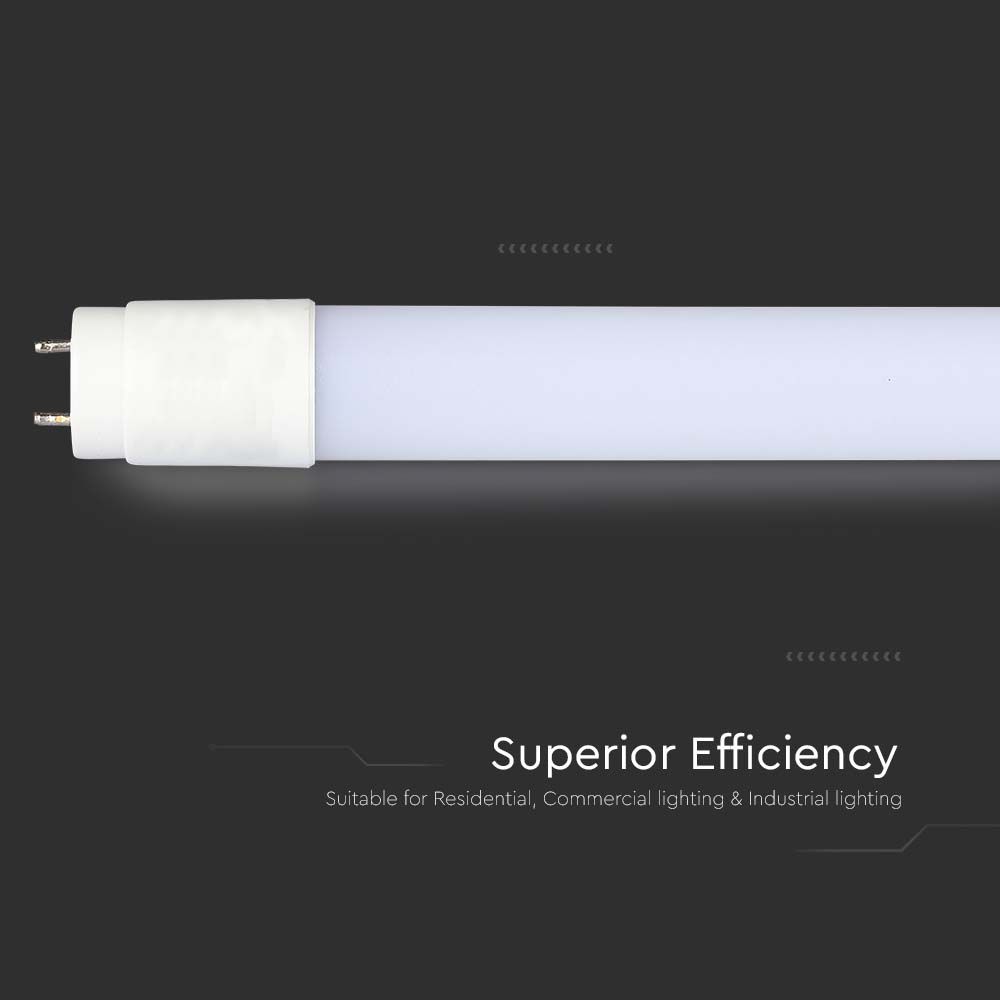 Superior Efficiency

Suitable for Residential, Commercial lighting & Industrial lighting