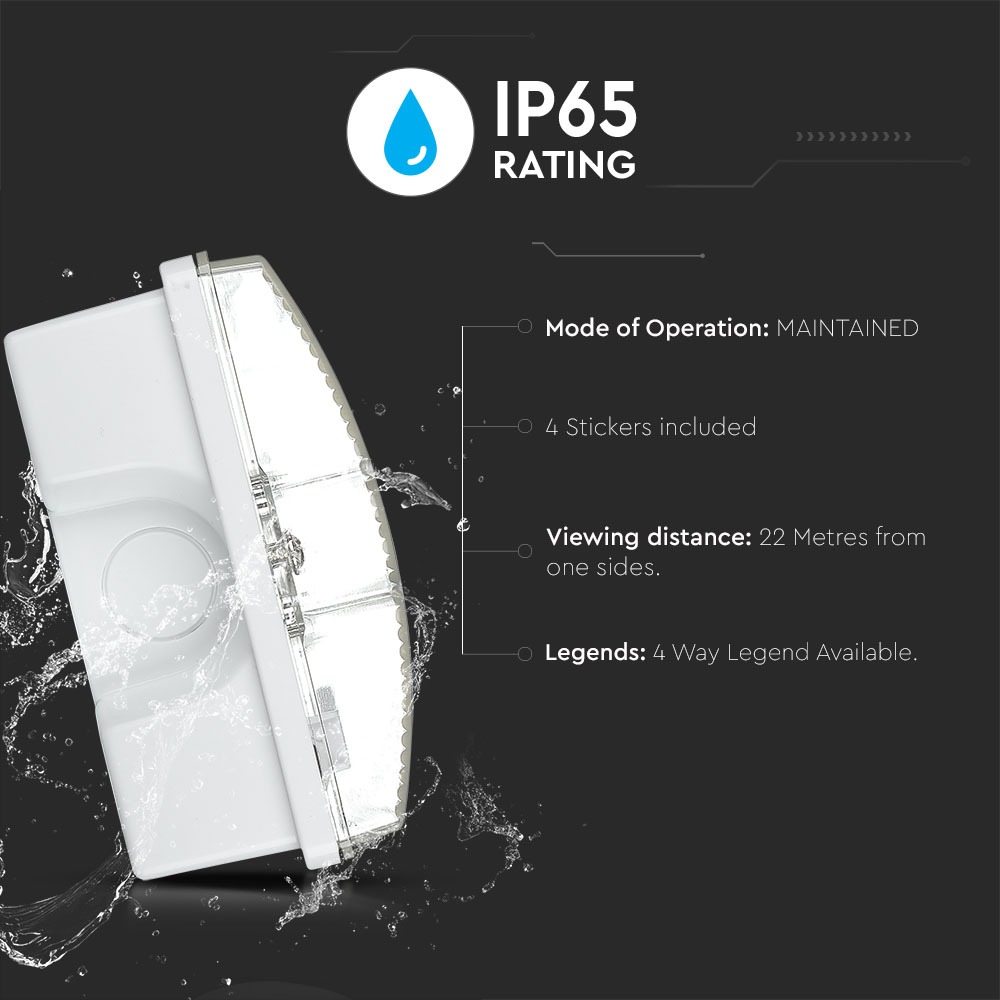 IP65
RATING

Mode of Operation: MAINTAINED

4 Stickers included

Viewing distance: 22 Metres from one sides.

Legends: 4 Way Legend Available.