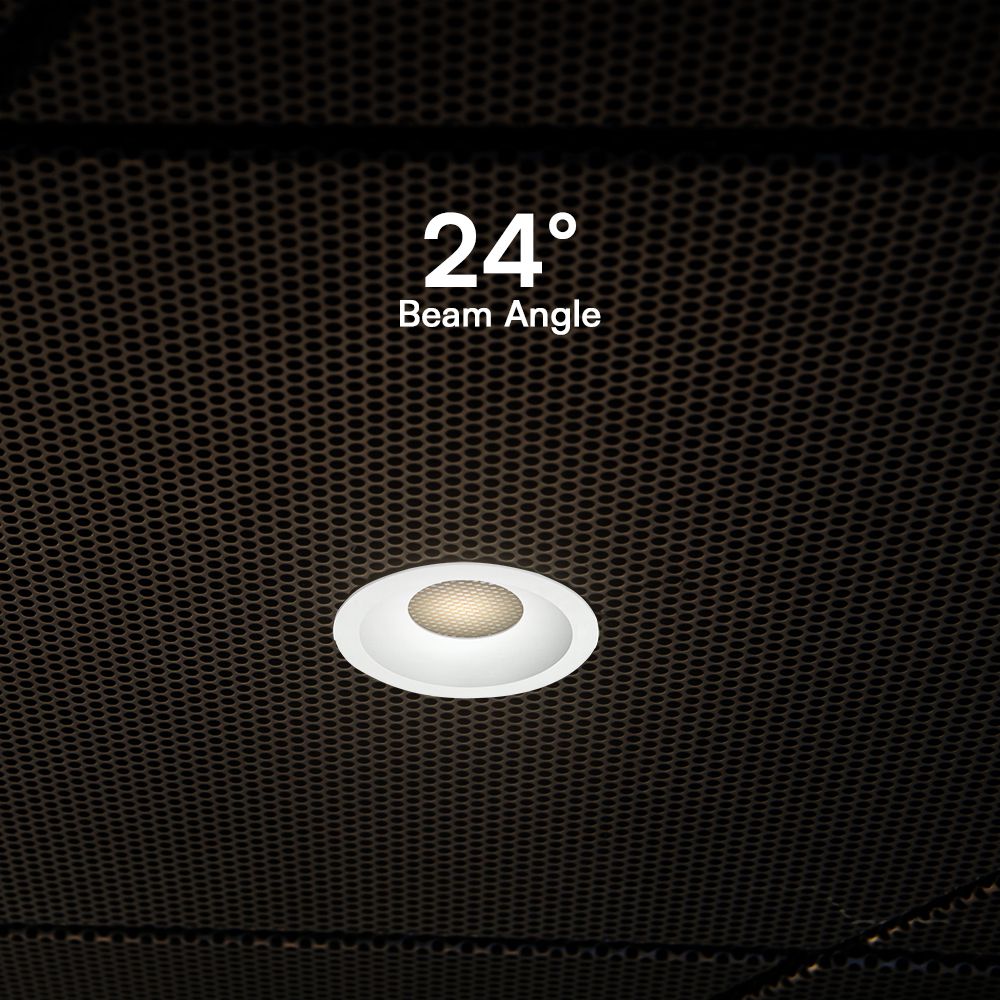 24°
Beam Angle