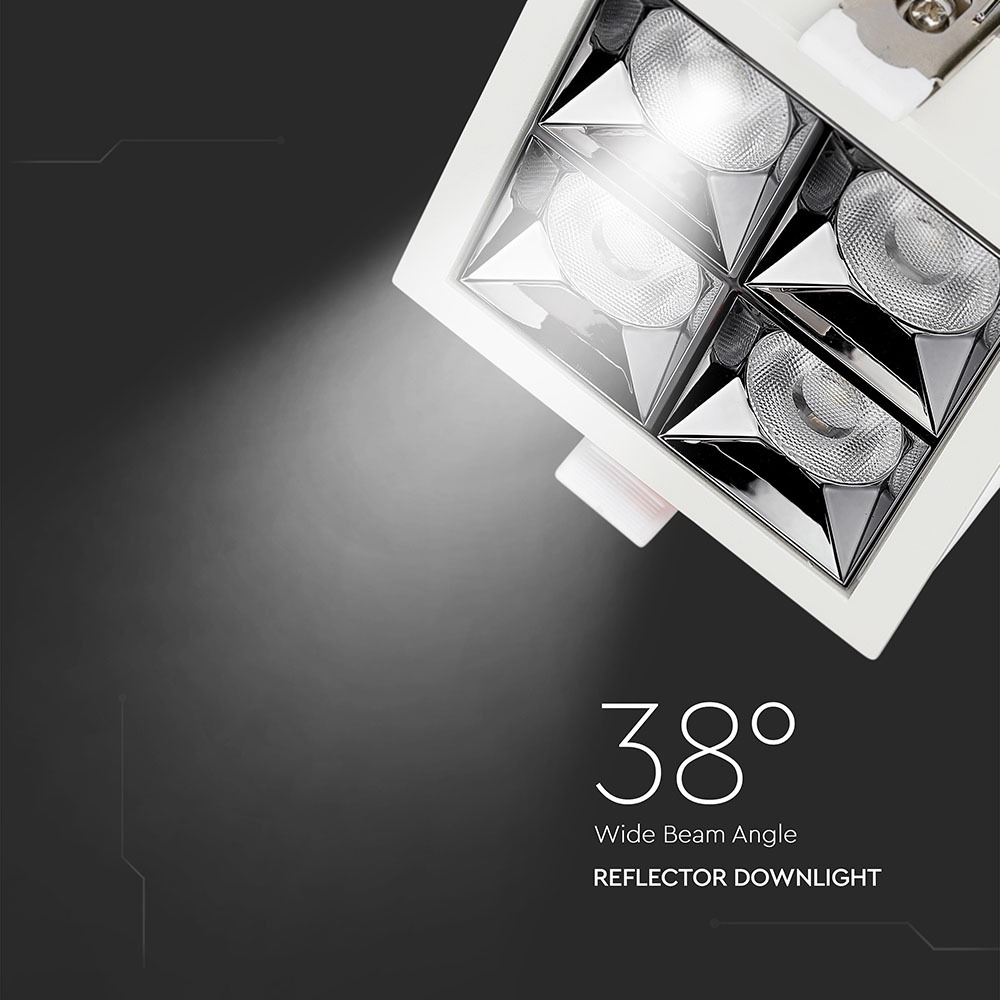 38°

Wide Beam Angle

REFLECTOR DOWNLIGHT