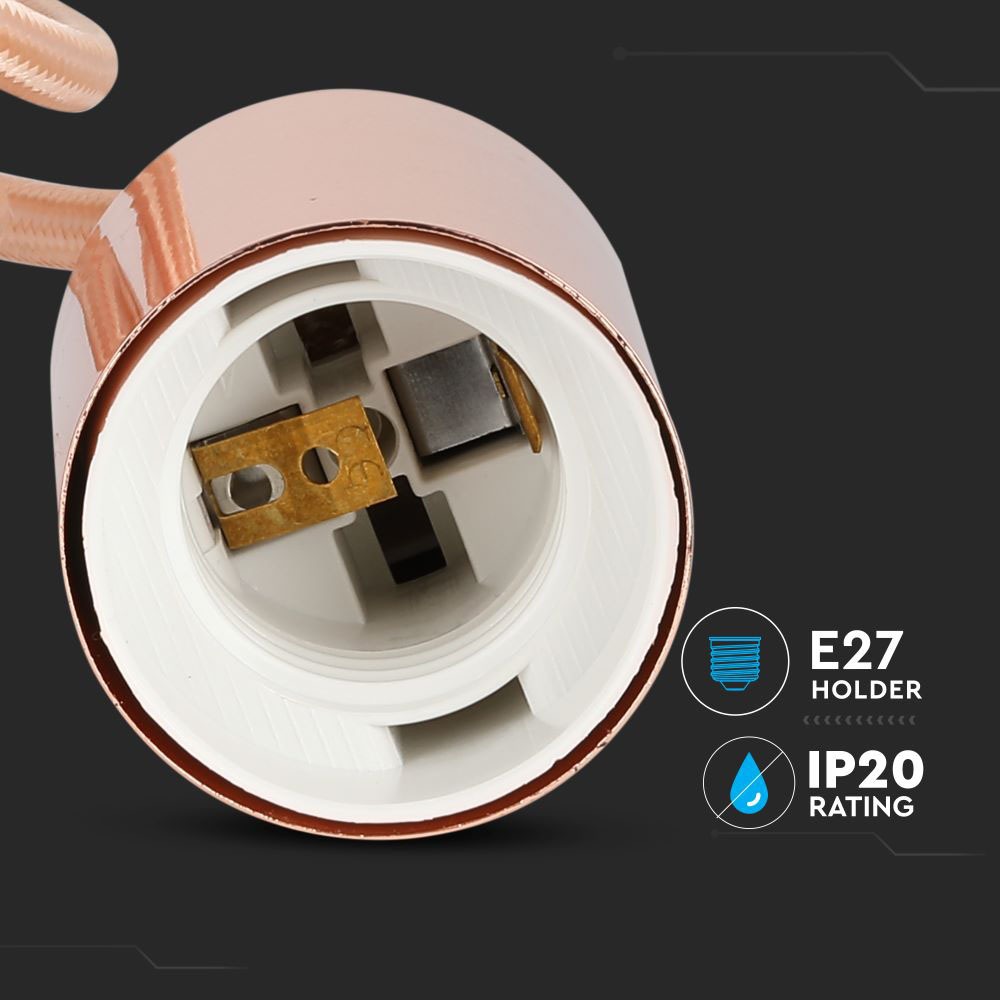 E27
HOLDER

IP20
RATING