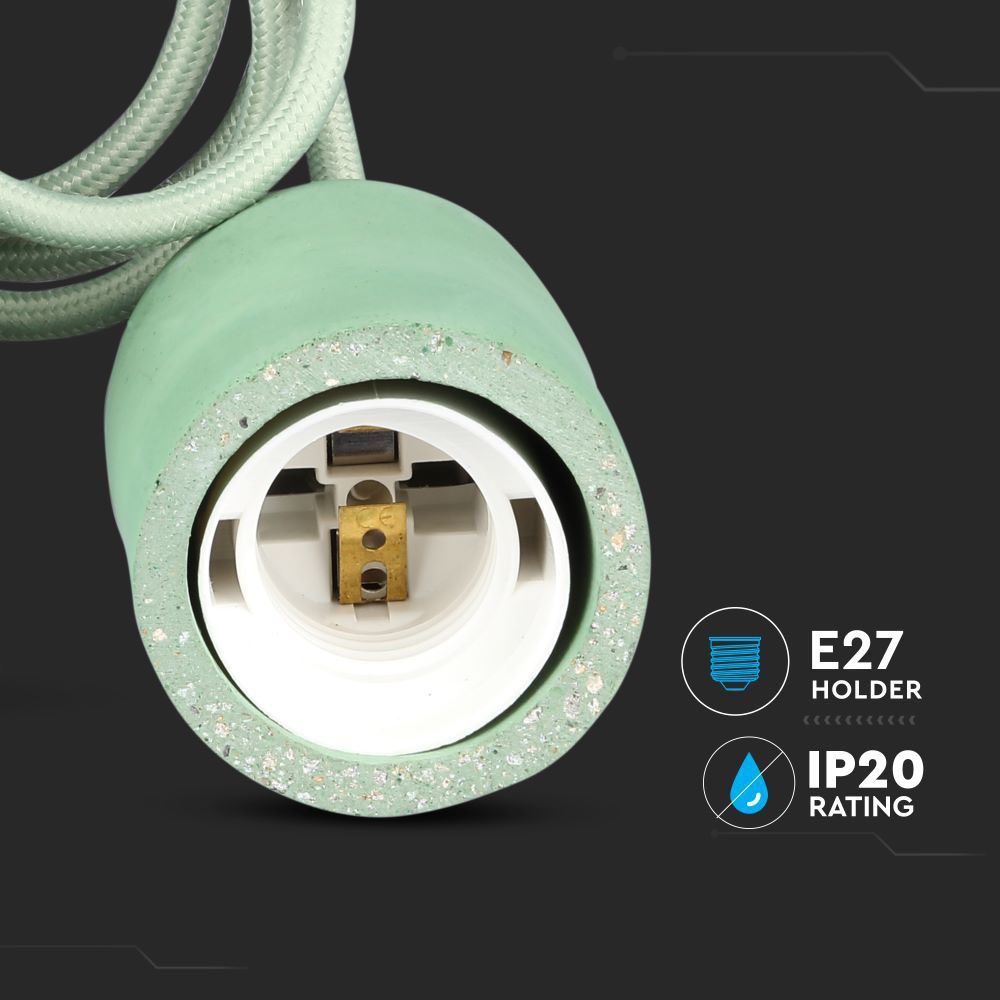 CE

E27
HOLDER

IP20
RATING