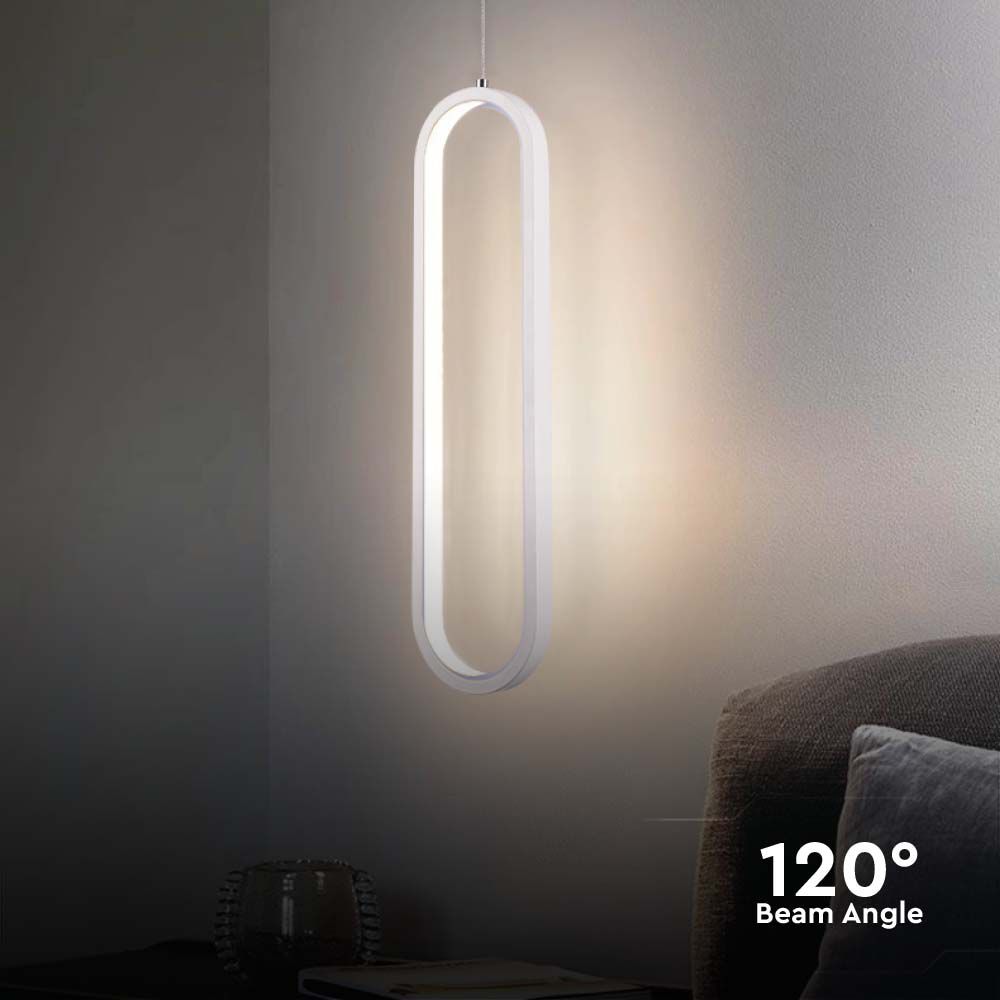 120°
Beam Angle