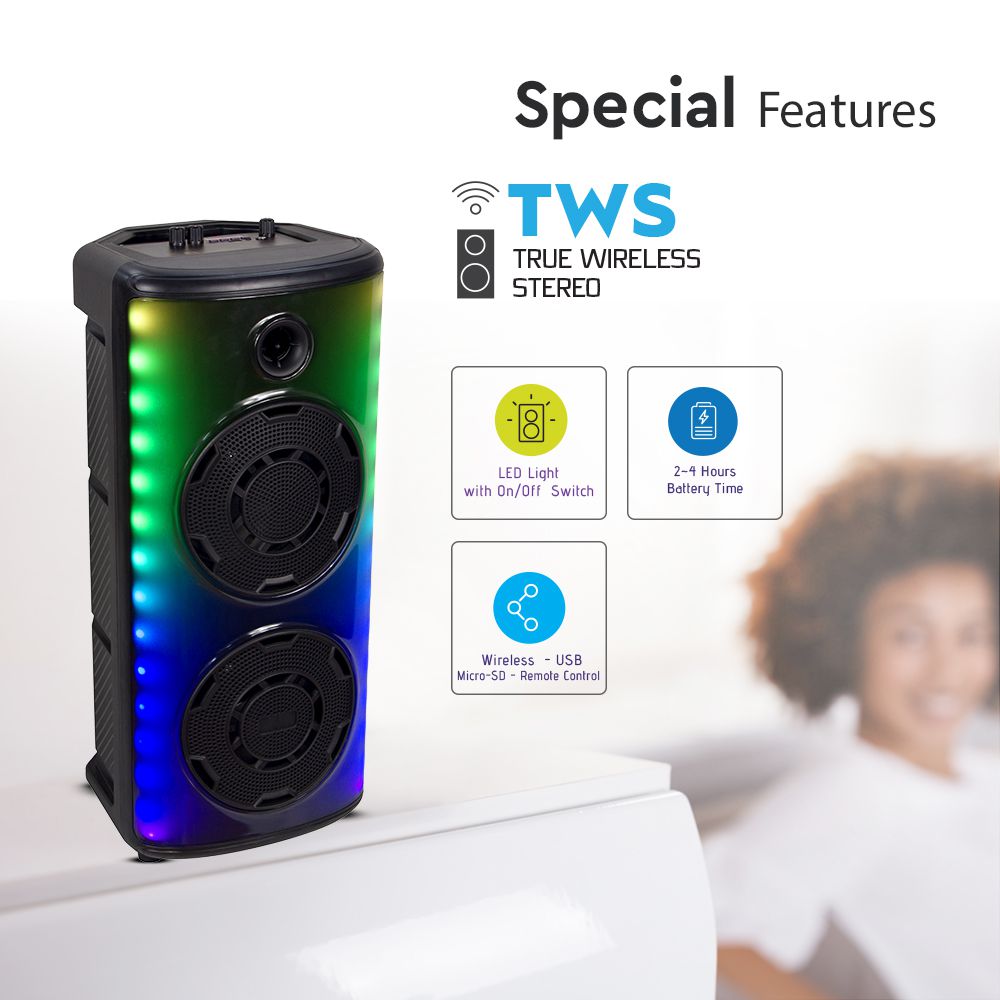 Special Features

TWS
TRUE WIRELESS STEREO

LED Light with On/Off Switch

2-4 Hours Battery Time

Wireless - USB
Micro-SD - Remote Control