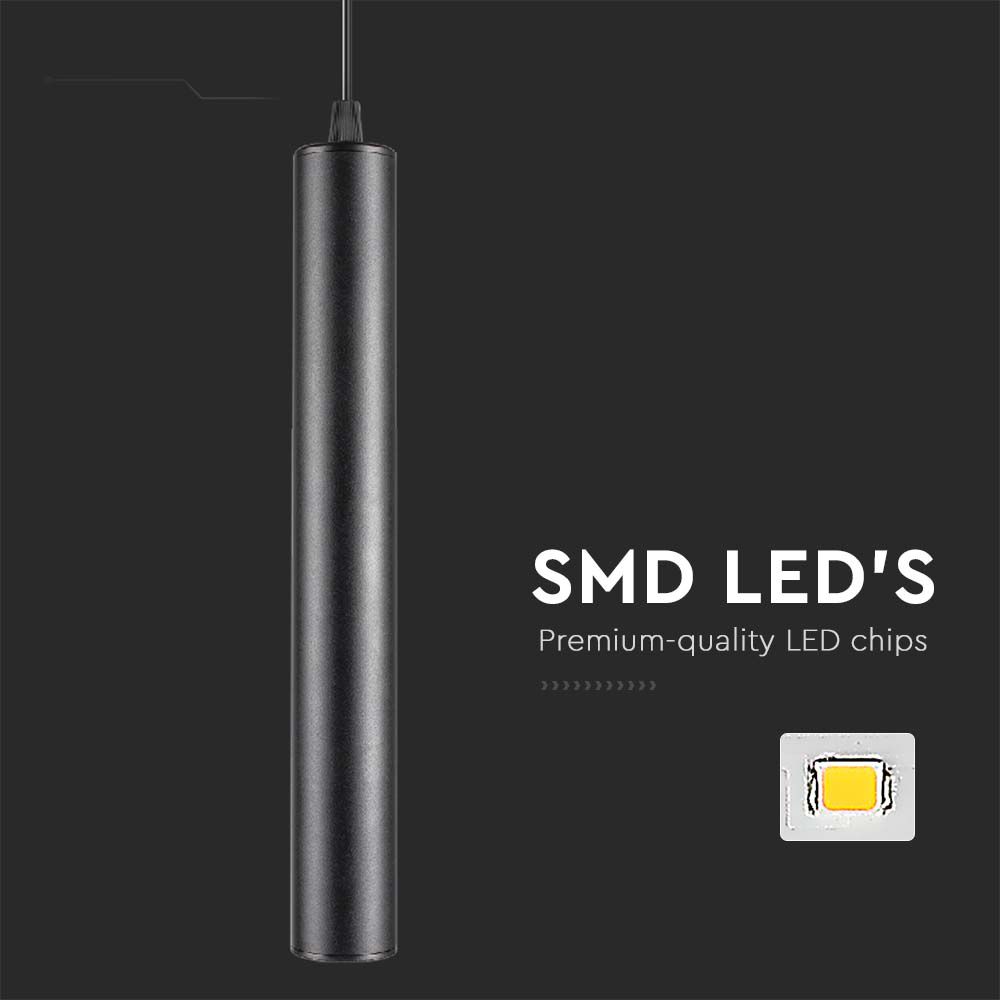 SMD LED'S
Premium-quality LED chips