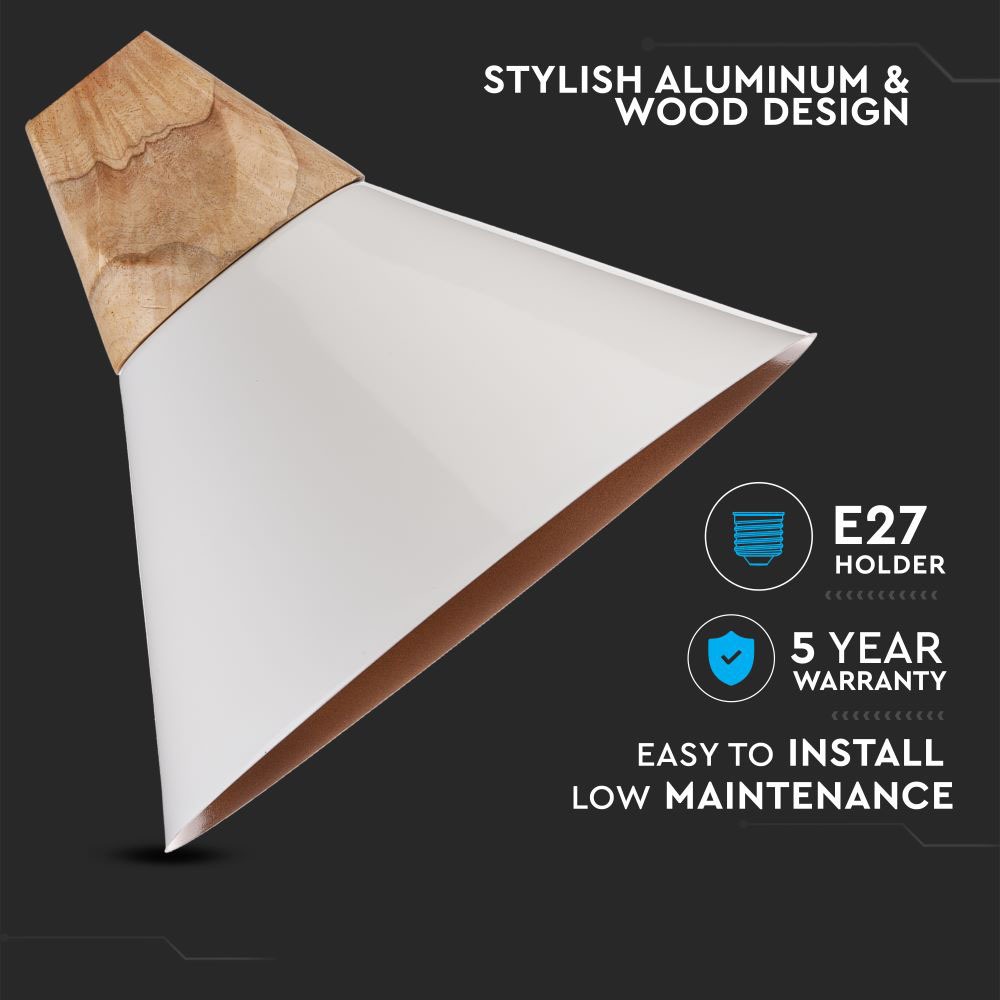 STYLISH ALUMINUM & WOOD DESIGN

E27 HOLDER

5 YEAR WARRANTY

EASY TO INSTALL
LOW MAINTENANCE