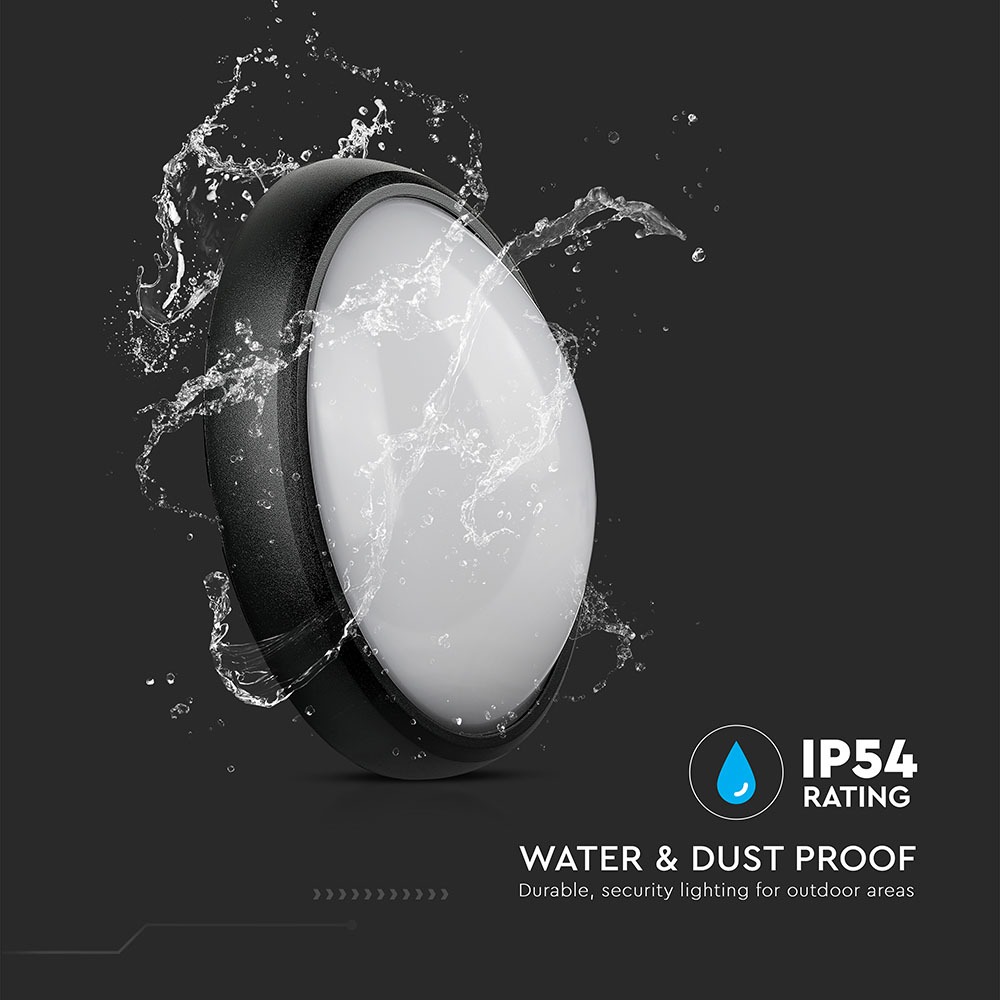 IP54
RATING

WATER & DUST PROOF
Durable, security lighting for outdoor areas