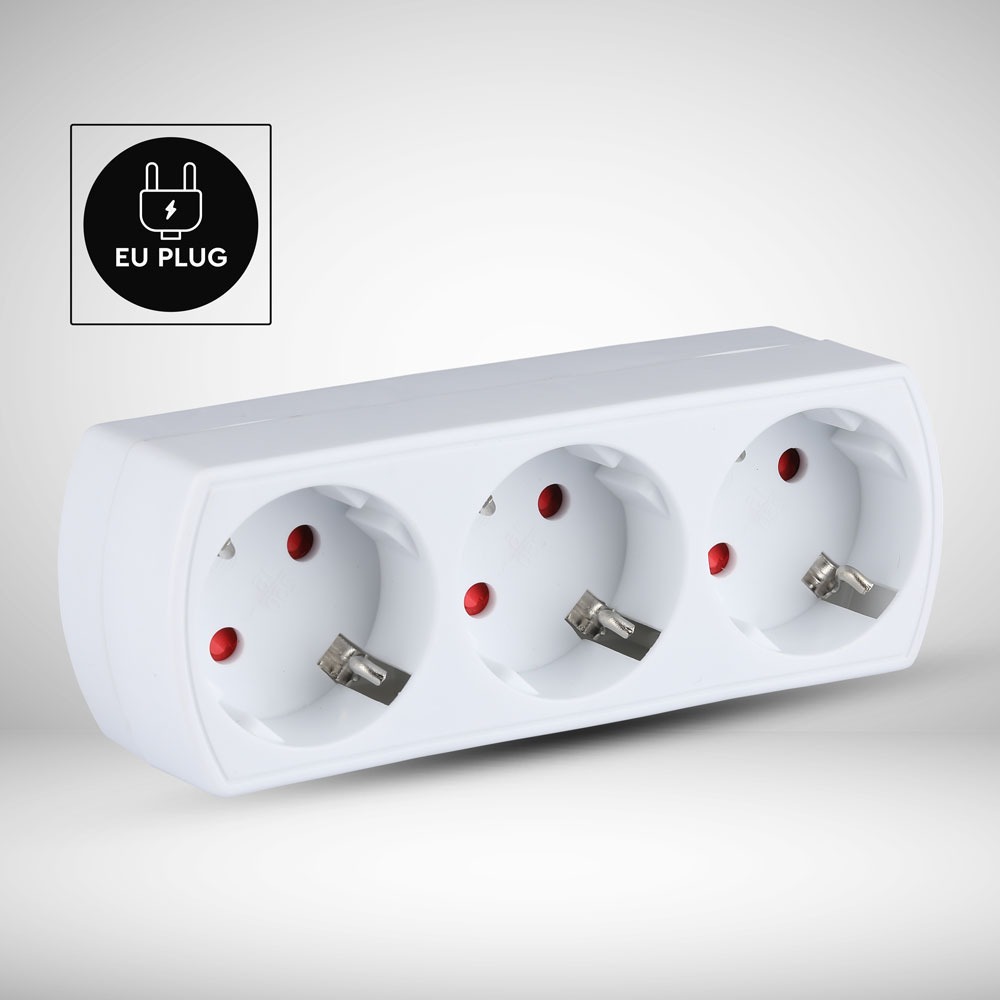 EU PLUG