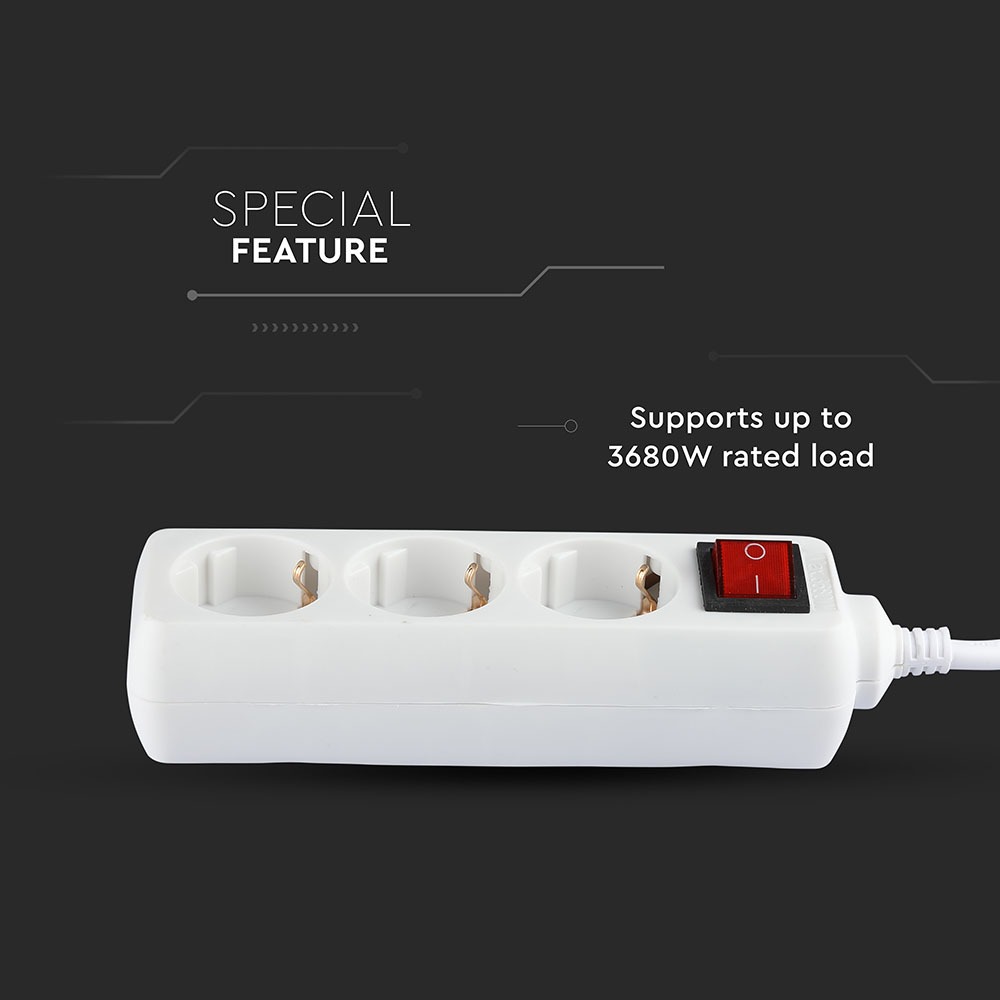 SPECIAL
FEATURE

Supports up to
3680W rated load

O
I