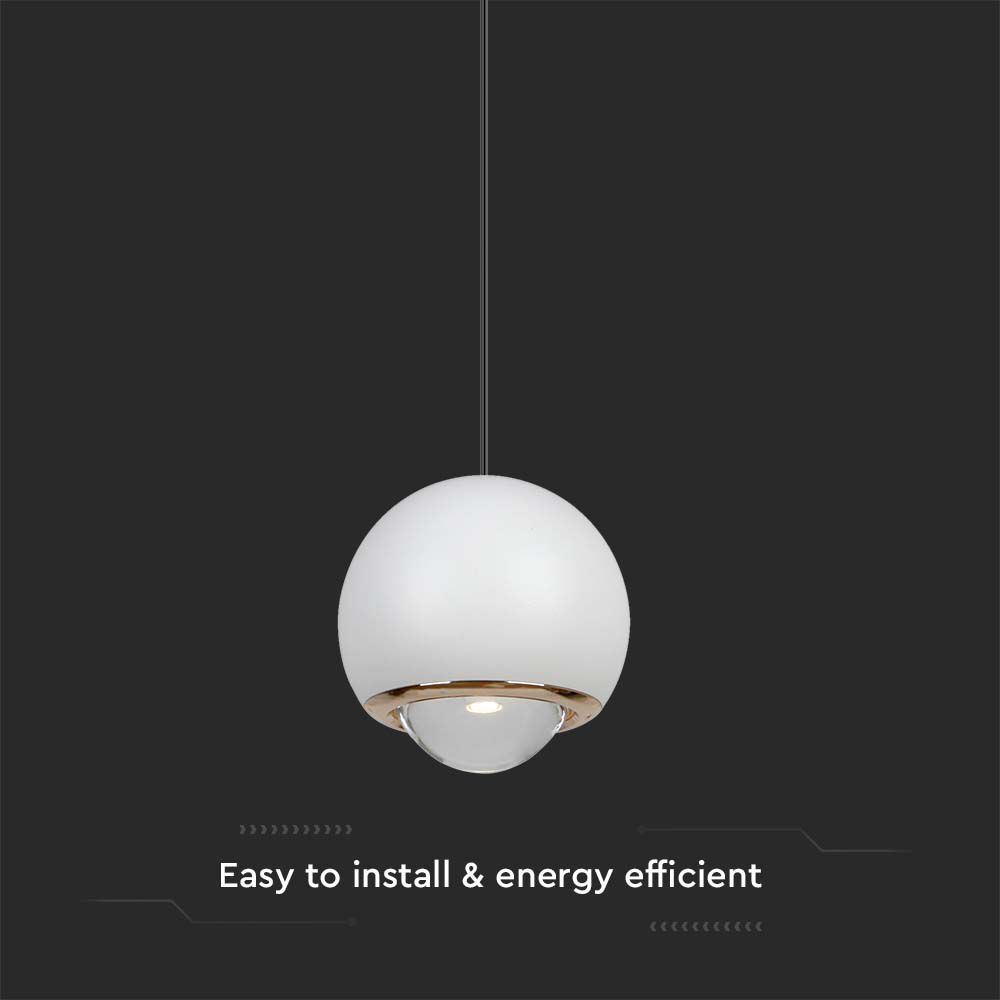 Easy to install & energy efficient