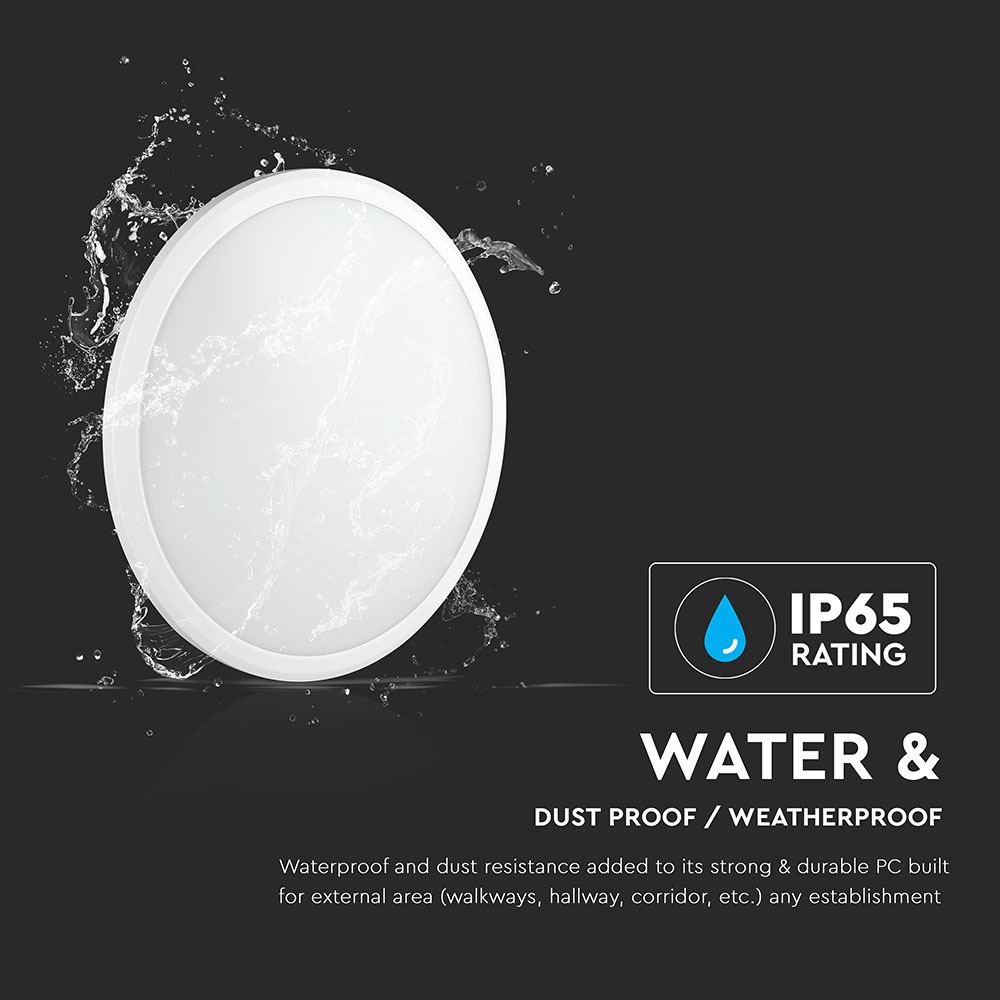 IP65
RATING

WATER &

DUST PROOF / WEATHERPROOF

Waterproof and dust resistance added to its strong & durable PC built for external area (walkways, hallway, corridor, etc.) any establishment