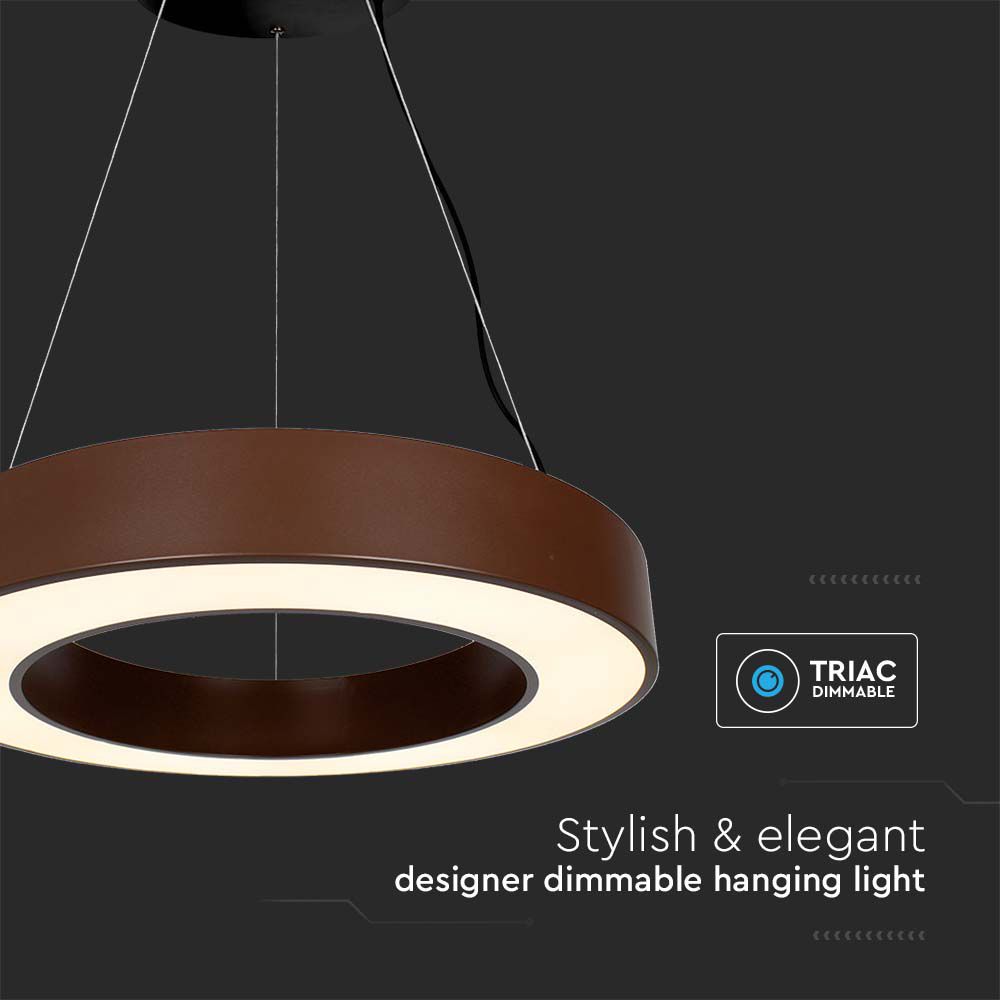 TRIAC
DIMMABLE

Stylish & elegant
designer dimmable hanging light