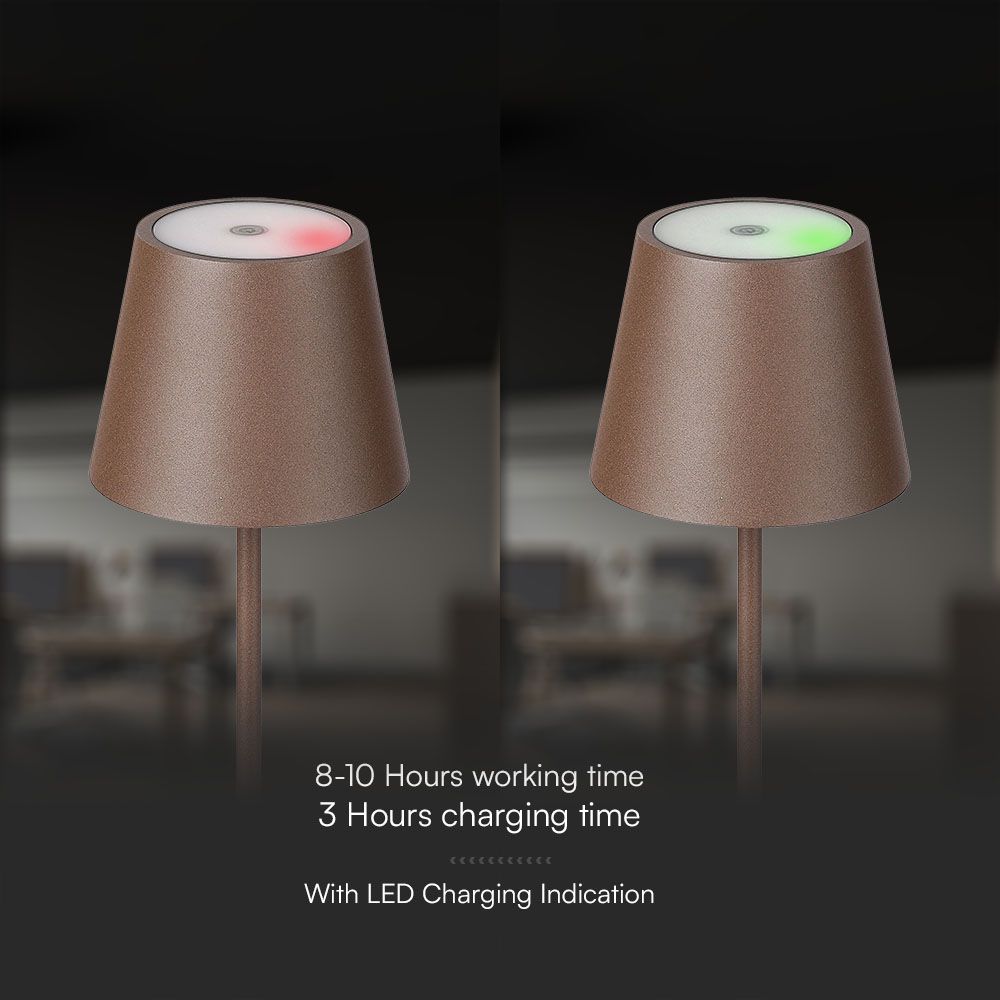 8-10 Hours working time
3 Hours charging time

With LED Charging Indication