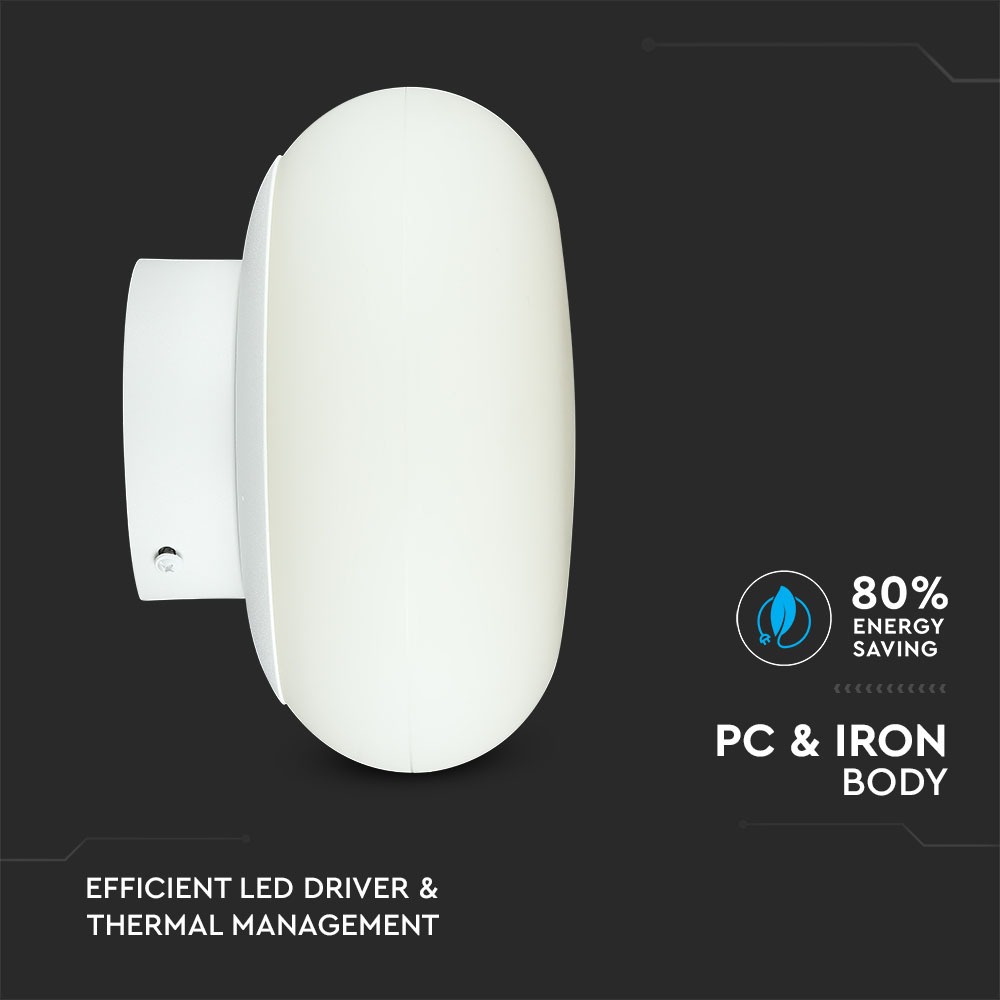 80%
ENERGY
SAVING

PC & IRON
BODY

EFFICIENT LED DRIVER &
THERMAL MANAGEMENT