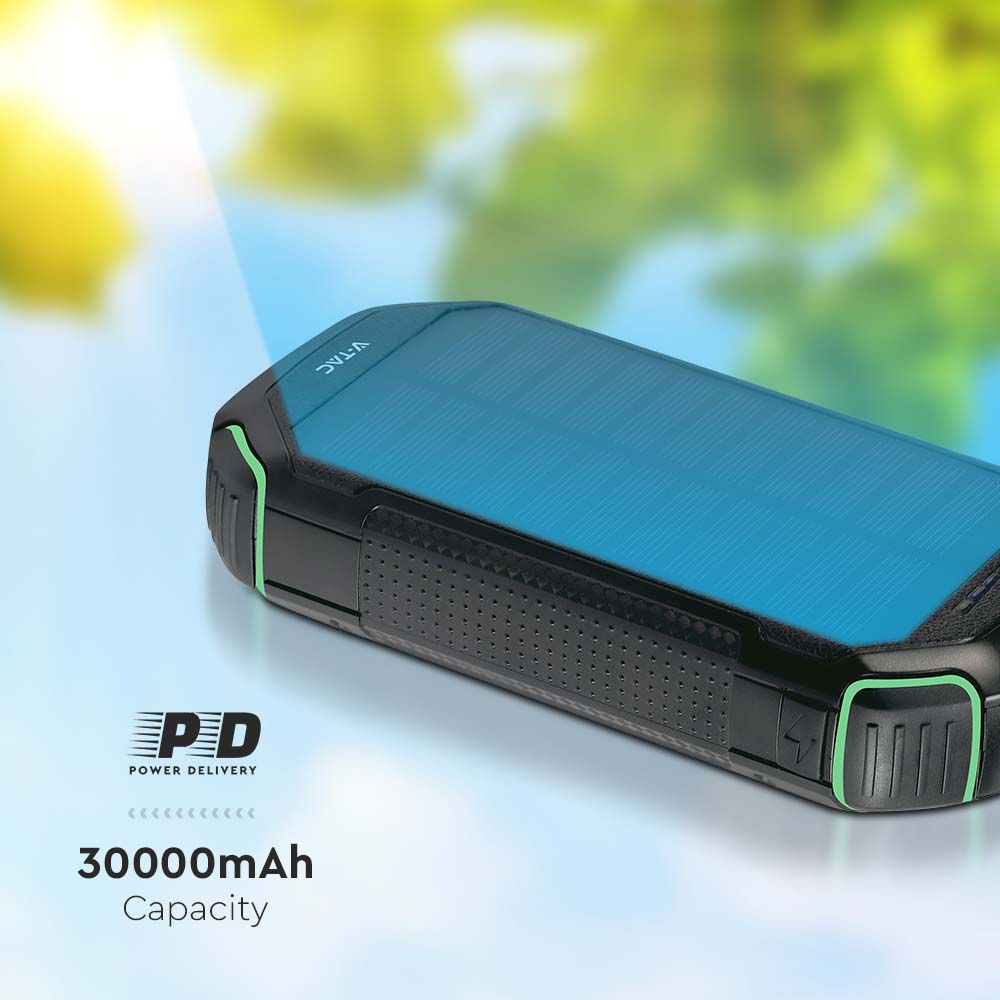 V-TAC

PD
POWER DELIVERY

30000mAh
Capacity