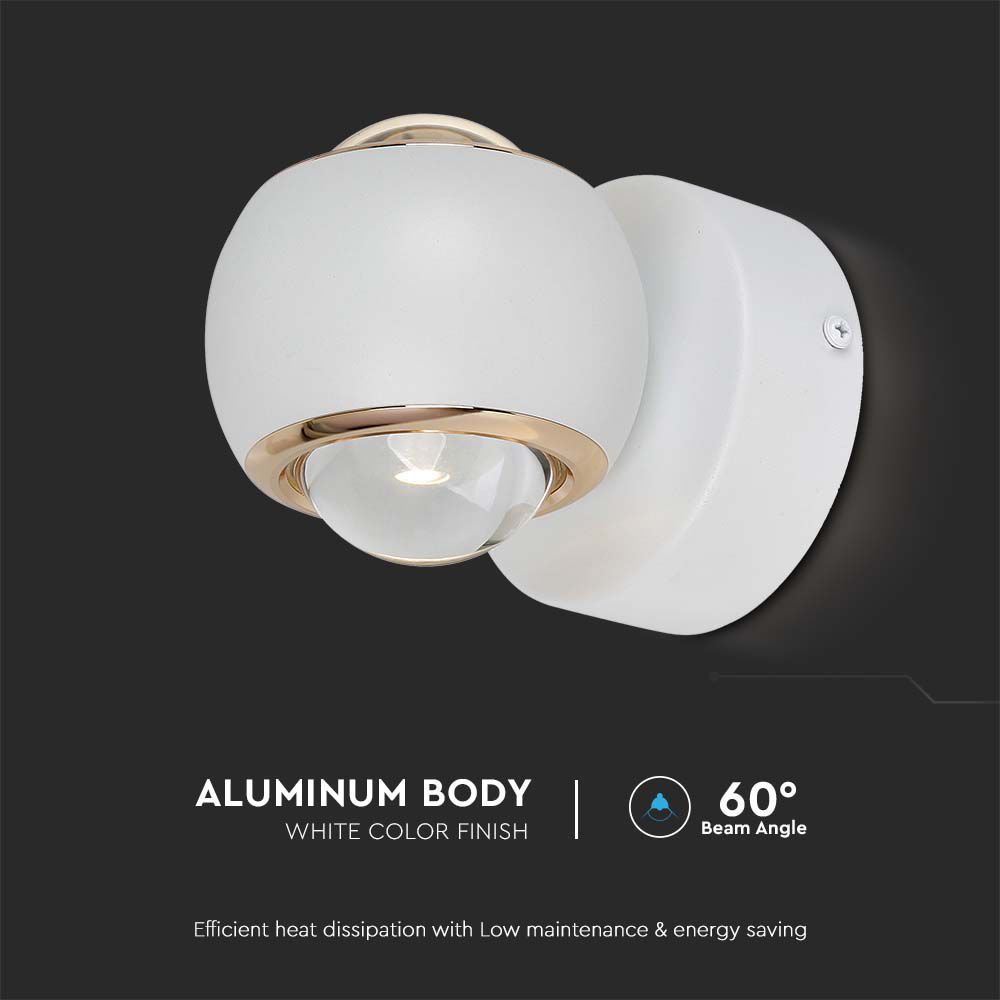 ALUMINUM BODY
WHITE COLOR FINISH

60°
Beam Angle

Efficient heat dissipation with Low maintenance & energy saving