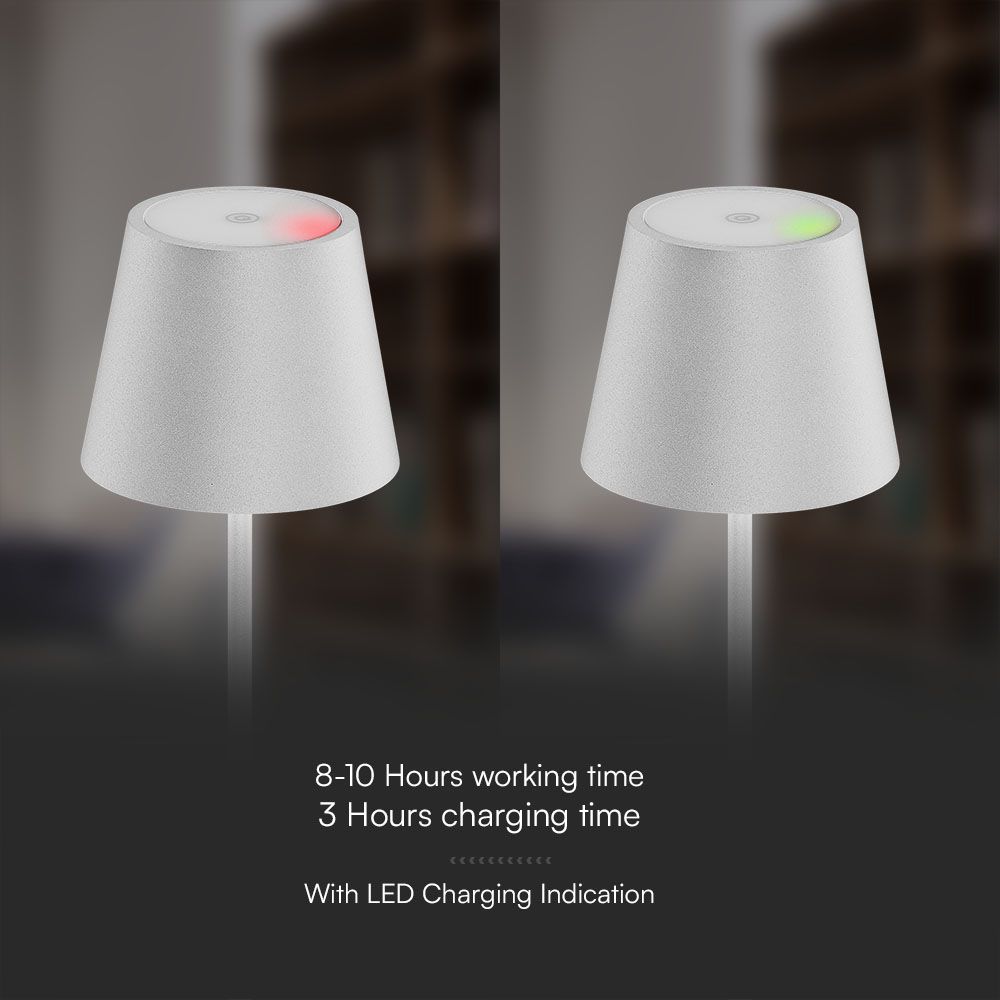 8-10 Hours working time
3 Hours charging time

With LED Charging Indication