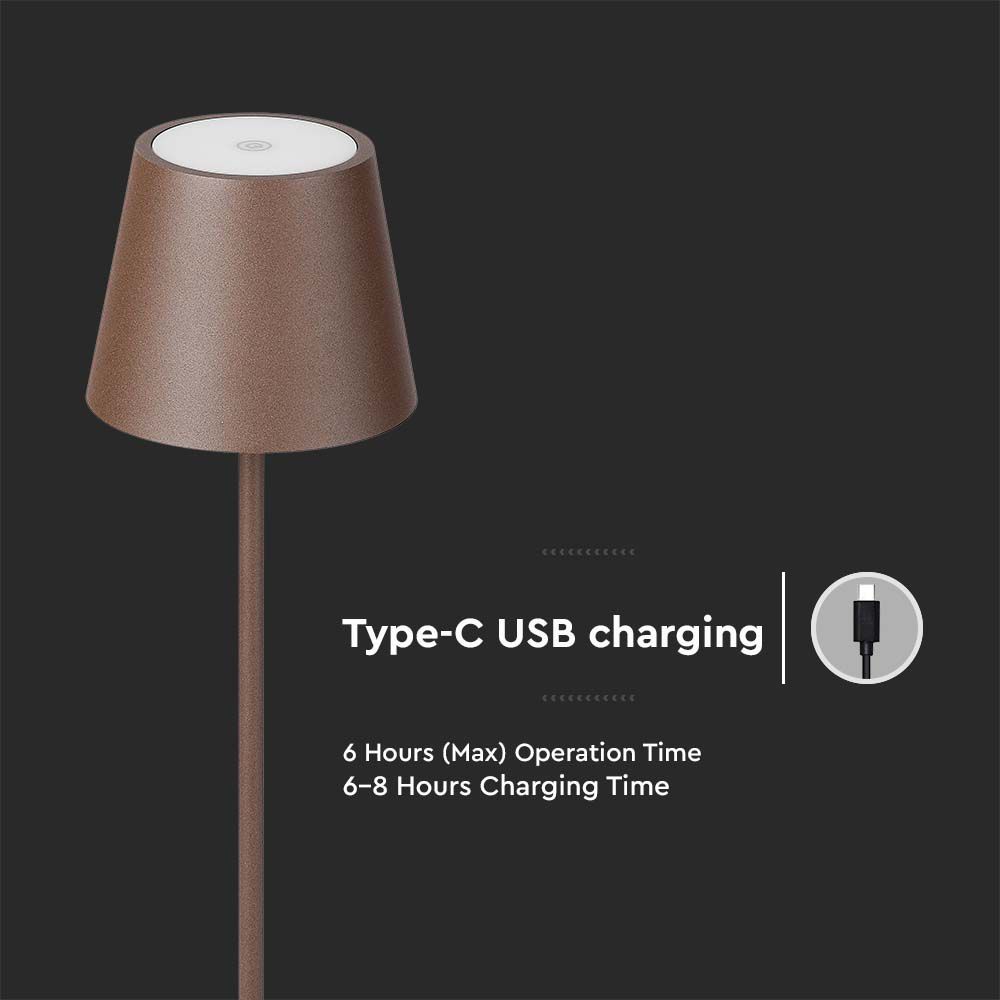 Type-C USB charging

6 Hours (Max) Operation Time
6-8 Hours Charging Time