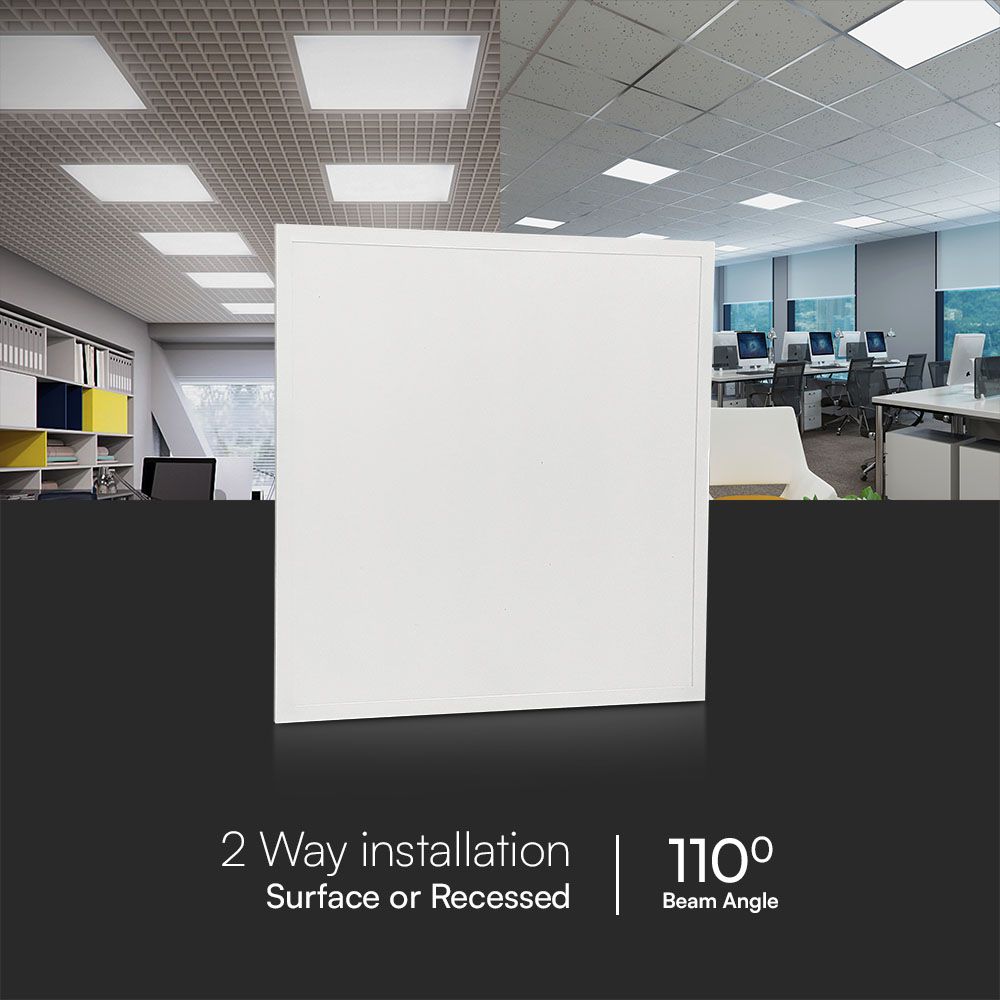 2 Way installation
Surface or Recessed

110º
Beam Angle