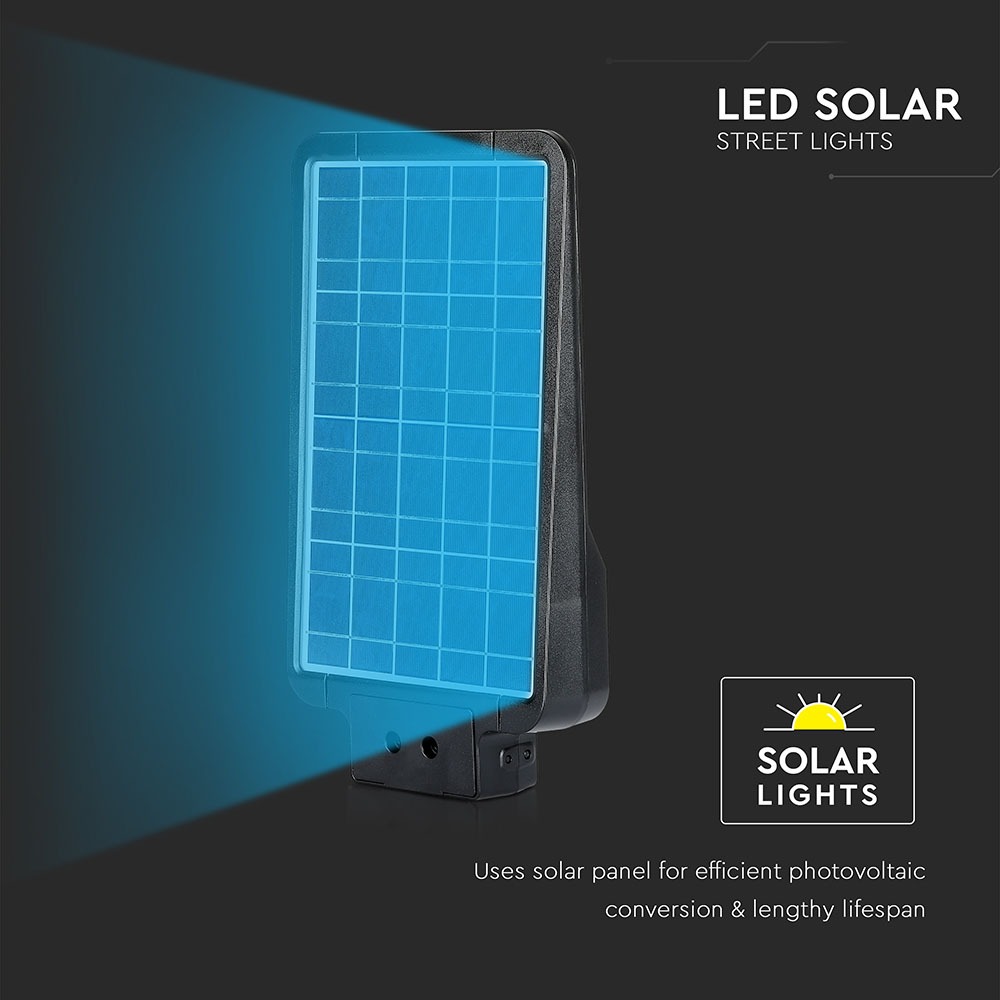 LED SOLAR
STREET LIGHTS

SOLAR
LIGHTS

Uses solar panel for efficient photovoltaic conversion & lengthy lifespan